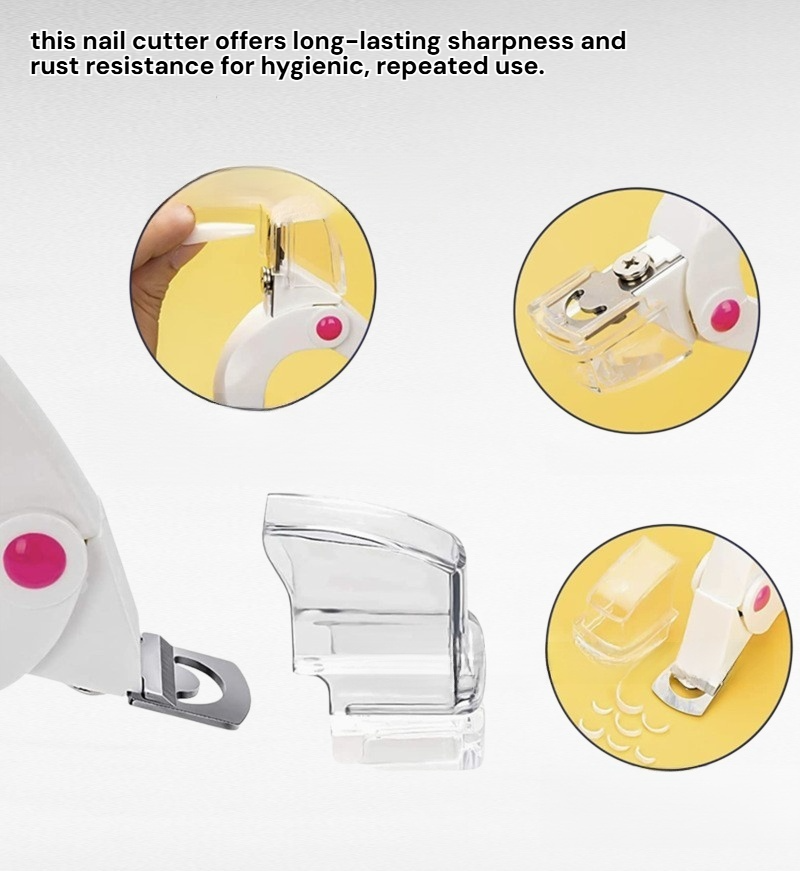 this nail cutter offers long-lasting sharpness and rust resistance for hygienic, repeated use.