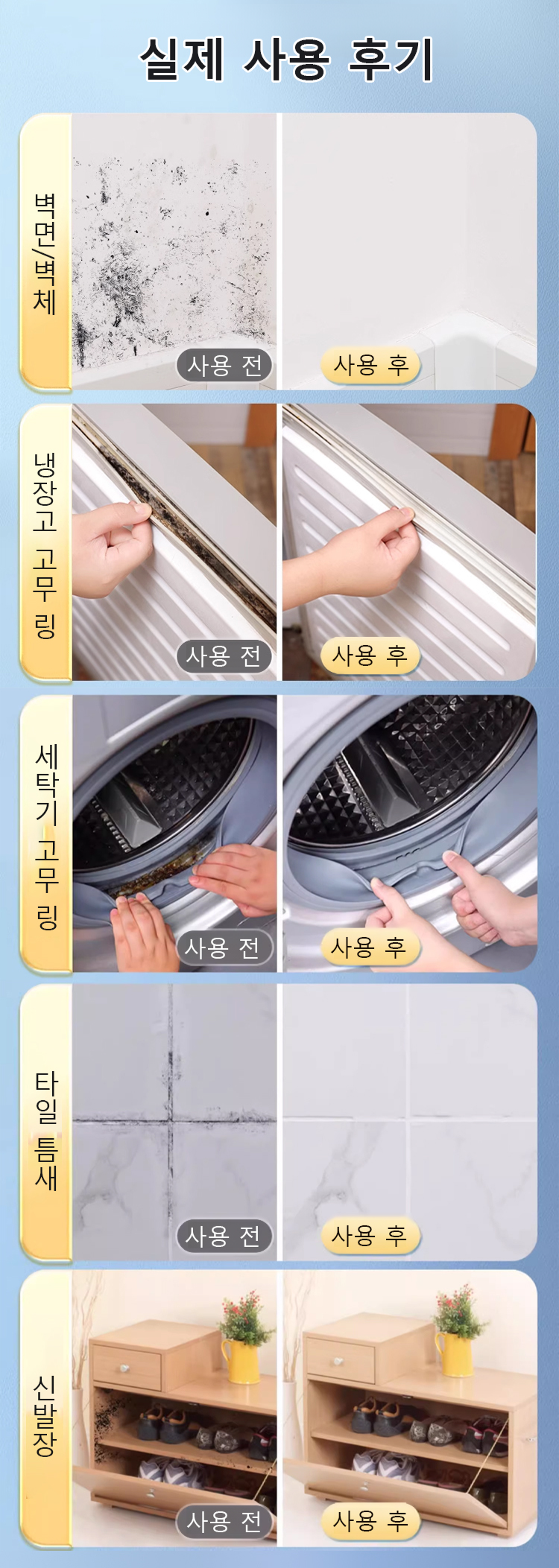 실제 사용 후기

벽면/벽체

사용 전

사용 후

냉장고 고무 링

사용 전

사용 후

세탁기 고무 링

사용 전

사용 후

타일 틈새

사용 전

사용 후

신발장

사용 전

사용 후