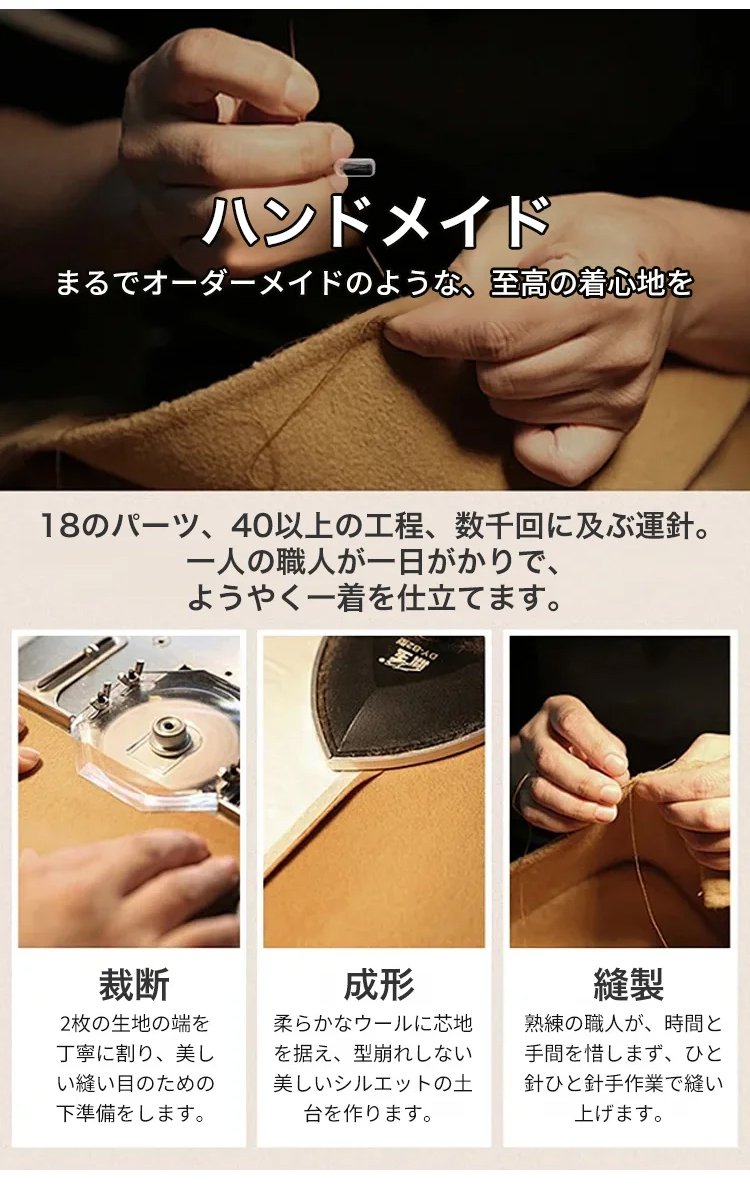 ハンドメイド
まるでオーダーメイドのような、至高の着心地を

18のパーツ、40以上の工程、数千回に及ぶ運針。
一人の職人が一日がかりで、
ようやく一着を仕立てます。

裁断
2枚の生地の端を丁寧に割り、美しい縫い目のための下準備をします。

成形
柔らかなウールに芯地を据え、型崩れしない美しいシルエットの土台を作ります。

縫製
熟練の職人が、時間と手間を惜しまず、ひと針ひと針手作業で縫い上げます。