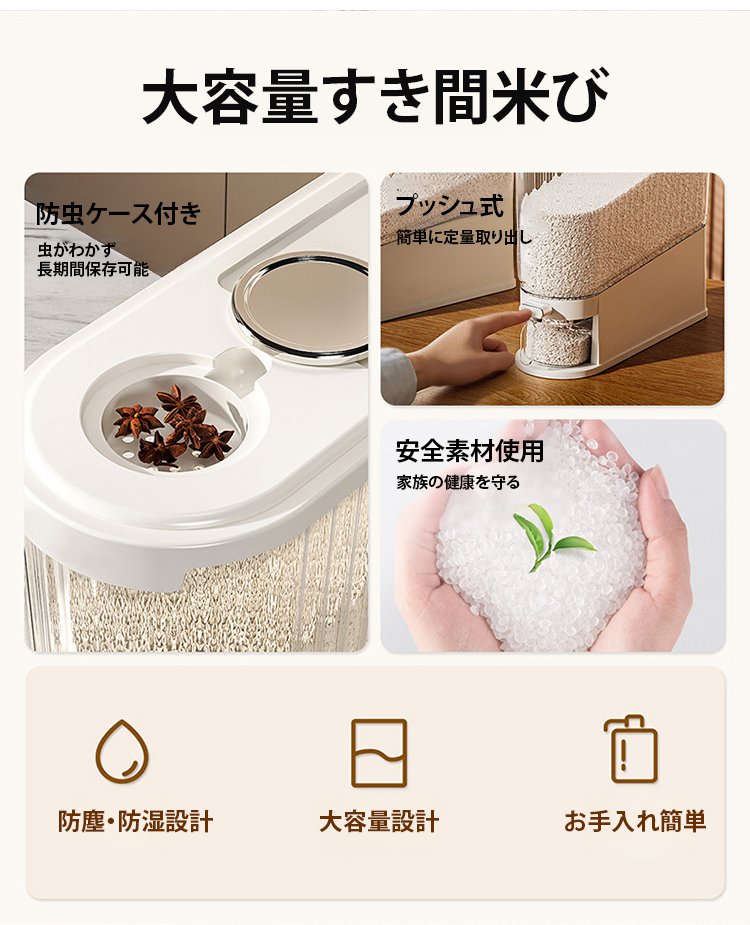 大容量すき間米び

防虫ケース付き
虫がわかず
長期間保存可能

プッシュ式
簡単に定量取り出し

安全素材使用
家族の健康を守る

防塵・防湿設計

大容量設計

お手入れ簡単