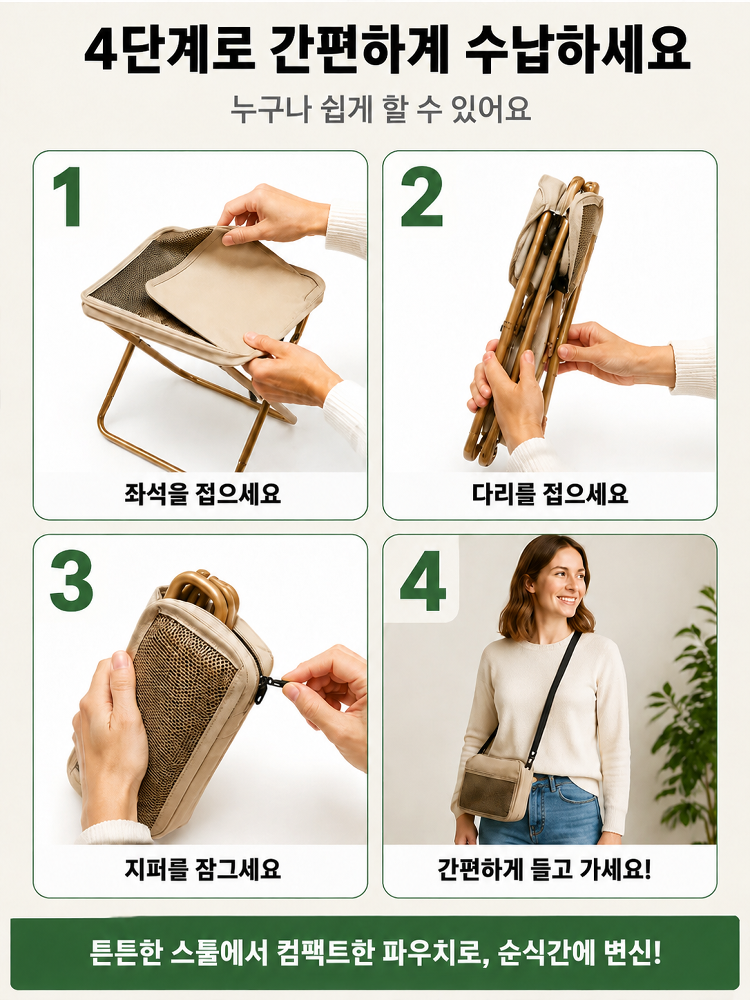 4단계로 간편하게 수납하세요

누구나 쉽게 할 수 있어요

1

좌석을 접으세요

2

다리를 접으세요

3

지퍼를 잠그세요

4

간편하게 들고 가세요!

튼튼한 스툴에서 컴팩트한 파우치로, 순식간에 변신!