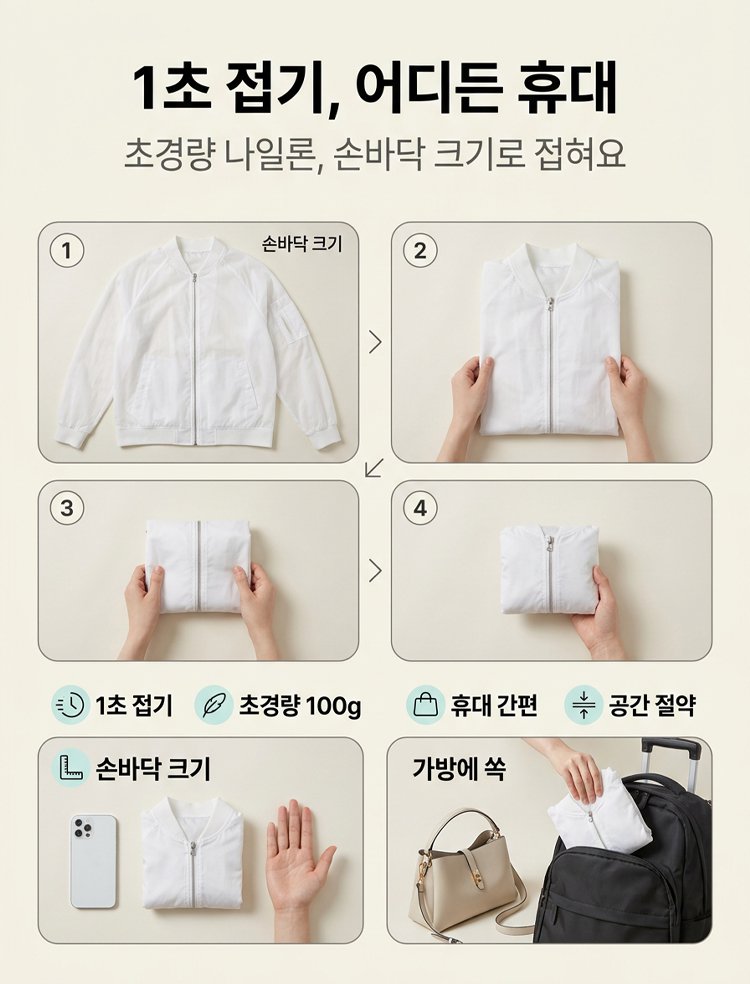 1초 접기, 어디든 휴대

초경량 나일론, 손바닥 크기로 접혀요

1 손바닥 크기

2

3

4

1초 접기 초경량 100g 휴대 간편 공간 절약

손바닥 크기

가방에 쏙