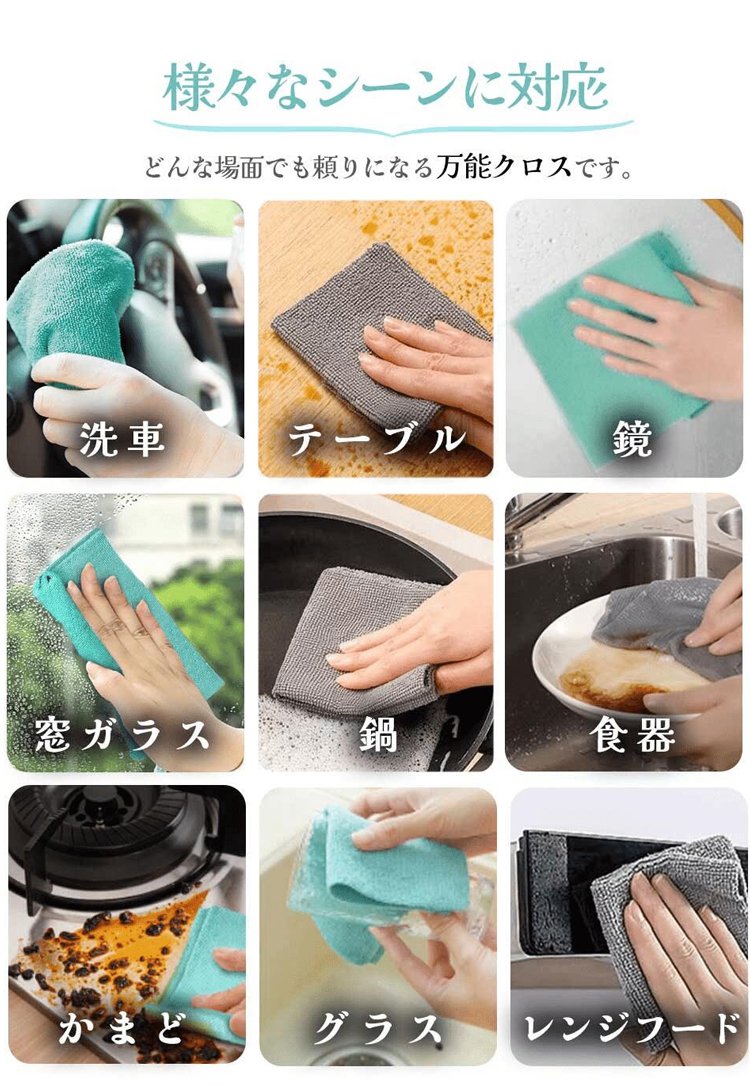 様々なシーンに対応

どんな場面でも頼りになる万能クロスです。

洗車

テーブル

鏡

窓ガラス

鍋

食器

かまど

グラス

レンジフード