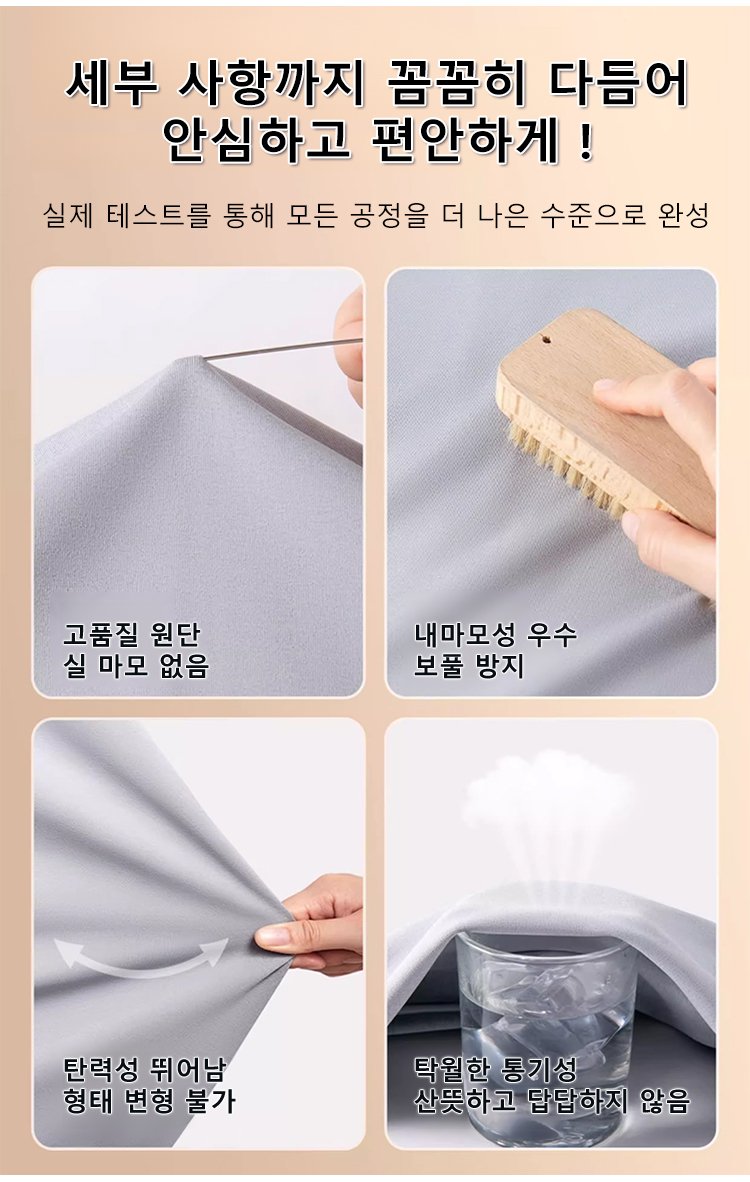 세부 사항까지 꼼꼼히 다듬어
안심하고 편안하게 !

실제 테스트를 통해 모든 공정을 더 나은 수준으로 완성

고품질 원단
실 마모 없음

내마모성 우수
보풀 방지

탄력성 뛰어남
형태 변형 불가

탁월한 통기성
산뜻하고 답답하지 않음