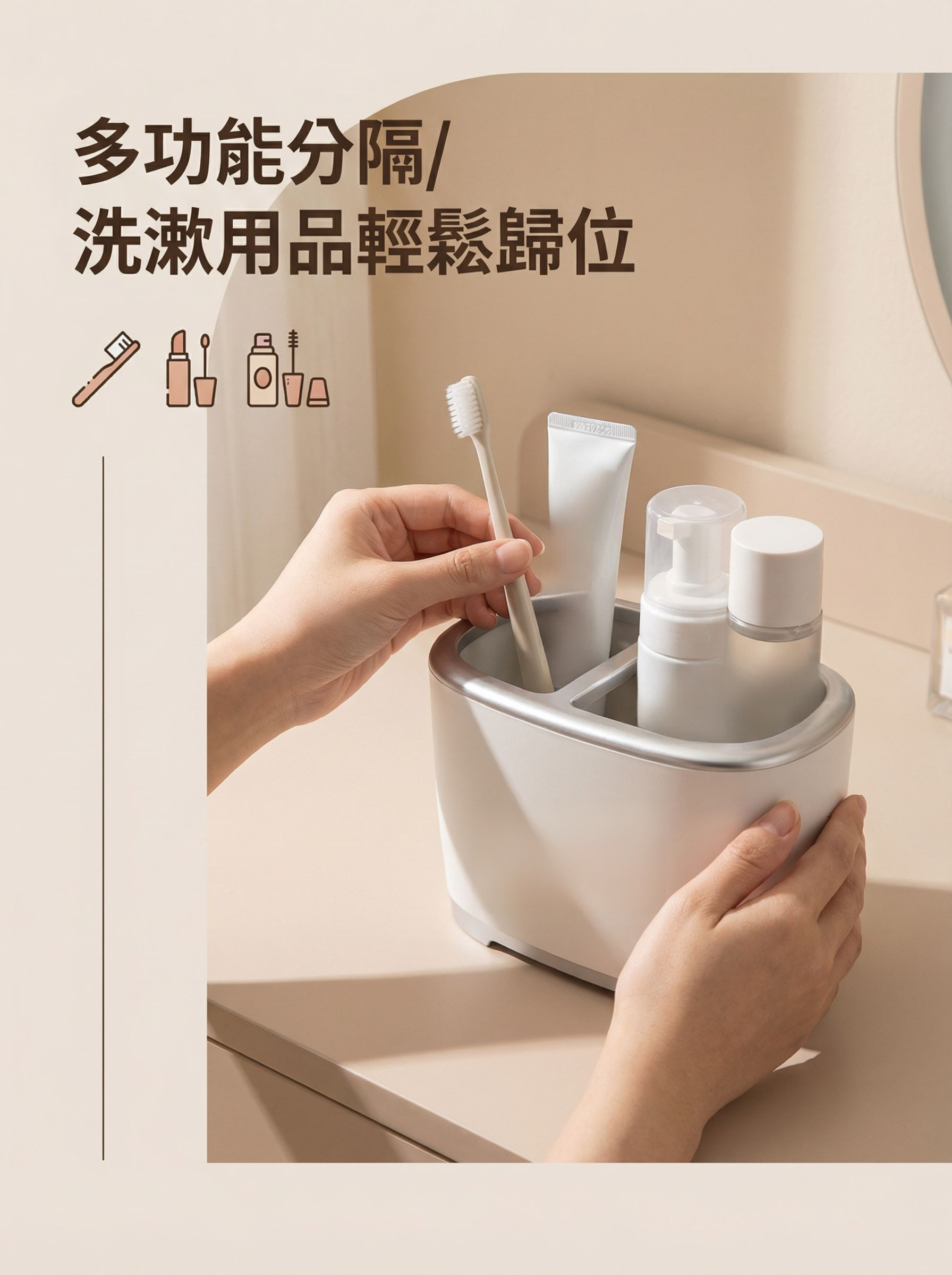 多功能分隔/
洗漱用品輕鬆歸位