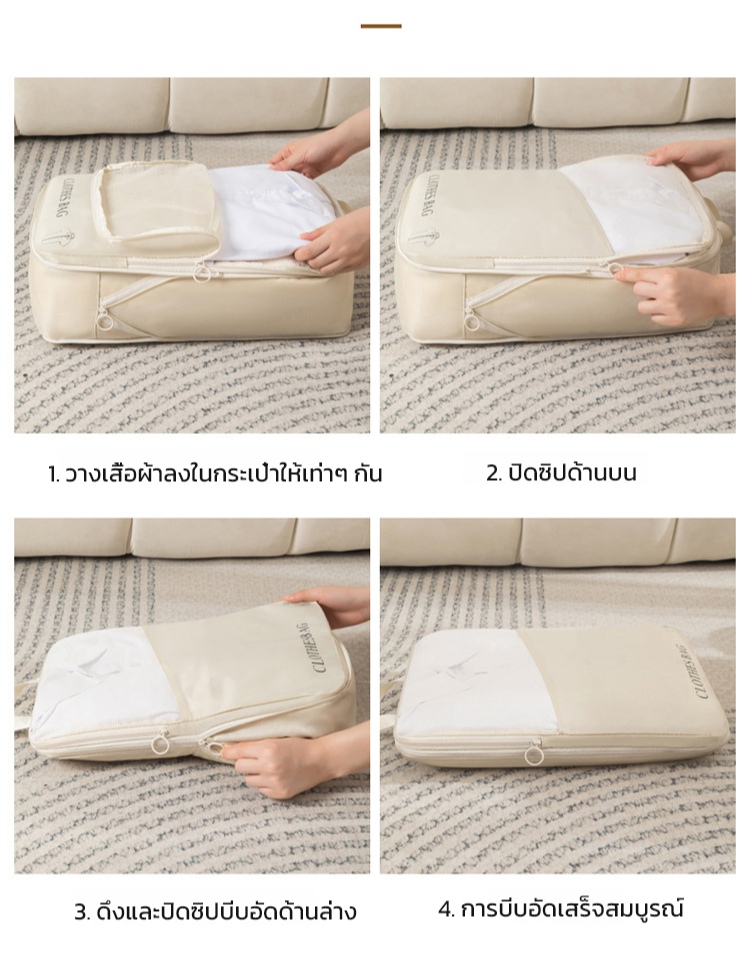 CLOTHES BAG

CLOTHES BAG

1. วางเสื้อผ้าลงในกระเป๋าให้เท่าๆ กัน

2. ปิดซิปด้านบน

CLOTHES BAG

CLOTHES BAG

3. ดึงและปิดซิปบีบอัดด้านล่าง

4. การบีบอัดเสร็จสมบูรณ์