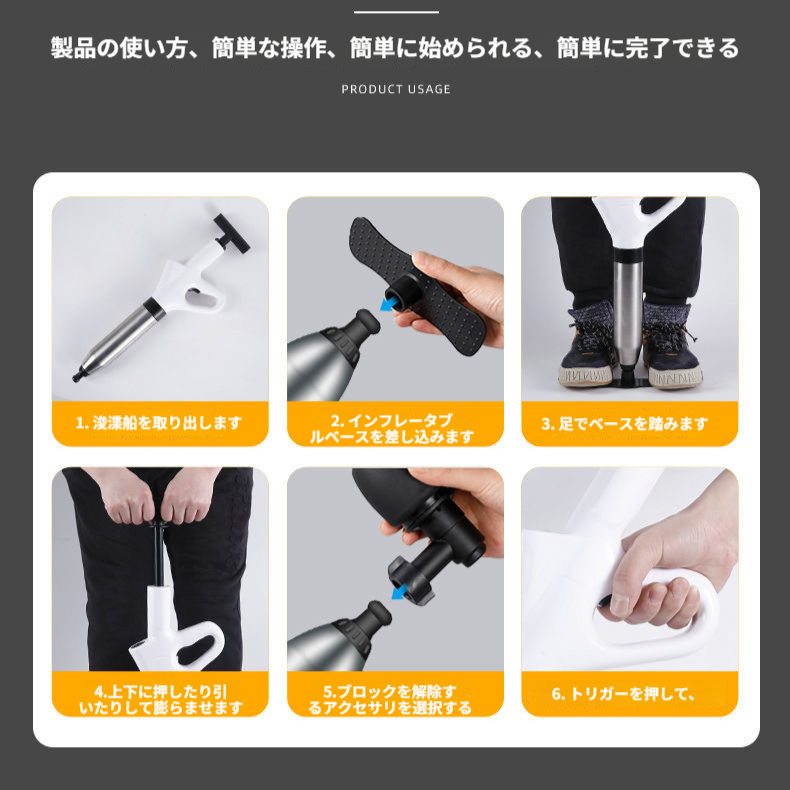 製品の使い方、簡単な操作、簡単に始められる、簡単に完了できる

PRODUCT USAGE

1. 浚渫船を取り出します

2. インフレータブルベースを差し込みます

3. 足でベースを踏みます

4.上下に押したり引いたりして膨らませます

5.ブロックを解除するアクセサリを選択する

6. トリガーを押して、