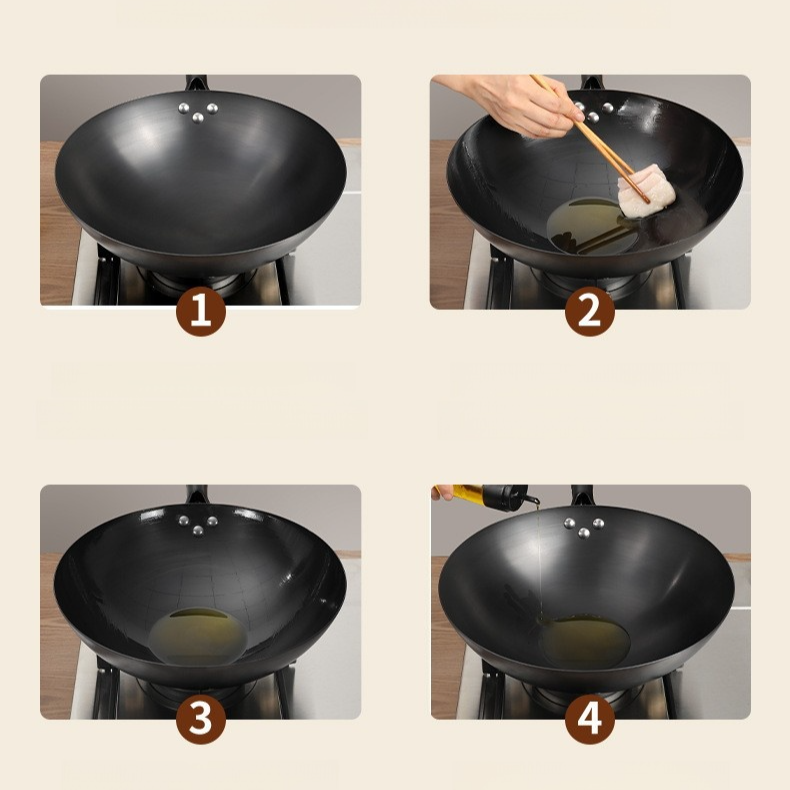 1

2

3

4