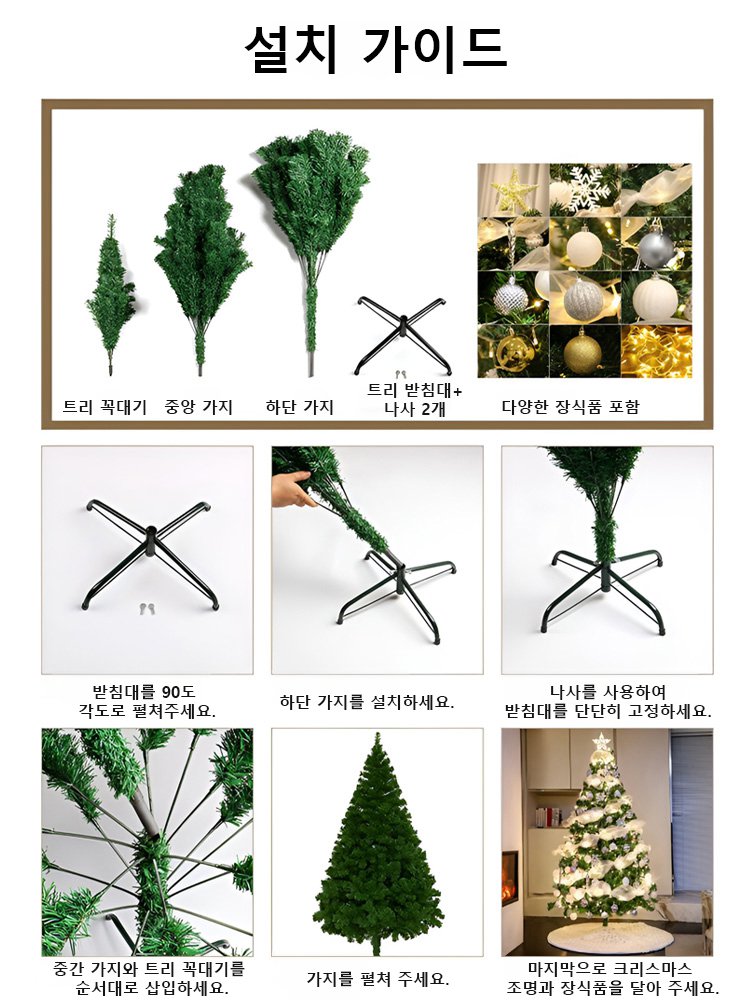 설치 가이드

트리 꼭대기

중앙 가지

하단 가지

트리 받침대+
나사 2개

다양한 장식품 포함

받침대를 90도
각도로 펼쳐주세요.

하단 가지를 설치하세요.

나사를 사용하여
받침대를 단단히 고정하세요.

중간 가지와 트리 꼭대기를
순서대로 삽입하세요.

가지를 펼쳐 주세요.

마지막으로 크리스마스
조명과 장식품을 달아 주세요.