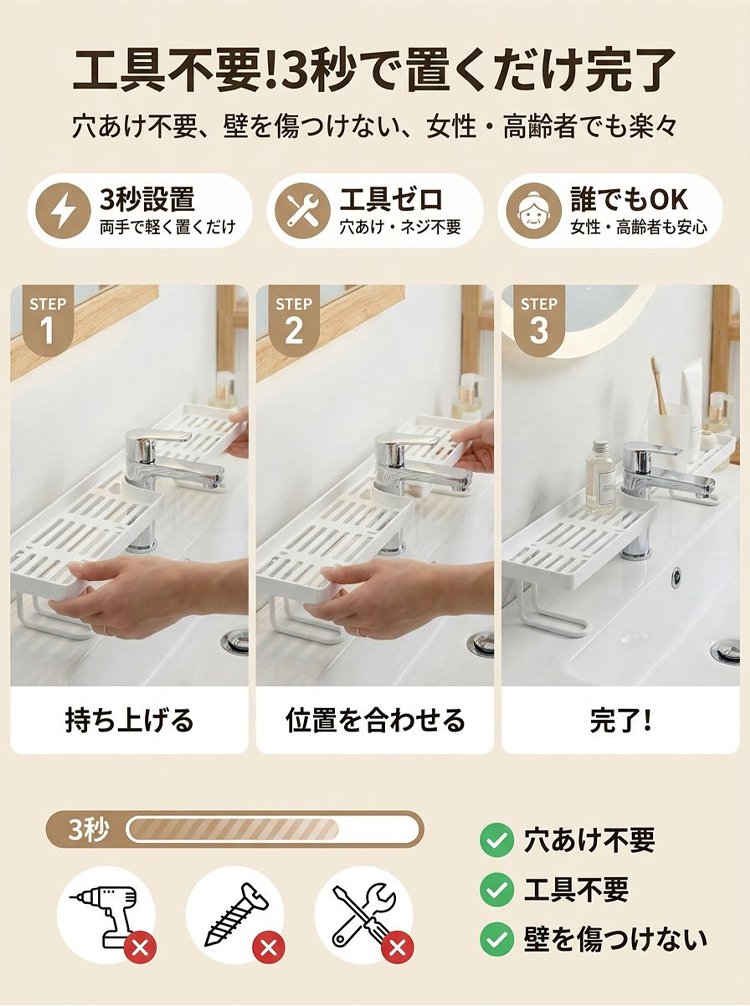 工具不要!3秒で置くだけ完了

穴あけ不要、壁を傷つけない、女性・高齢者でも楽々

3秒設置
両手で軽く置くだけ

工具ゼロ
穴あけ・ネジ不要

誰でもOK
女性・高齢者も安心

STEP 1

持ち上げる

STEP 2

位置を合わせる

STEP 3

完了!

3秒

穴あけ不要

工具不要

壁を傷つけない