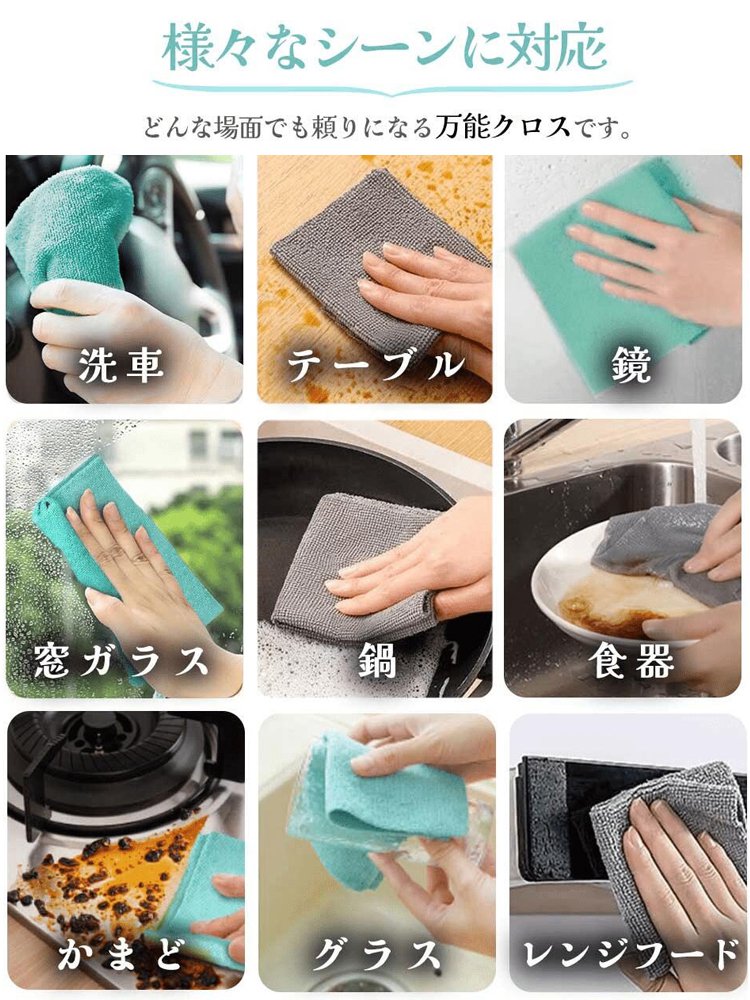 様々なシーンに対応

どんな場面でも頼りになる万能クロスです。

洗車

テーブル

鏡

窓ガラス

鍋

食器

かまど

グラス

レンジフード