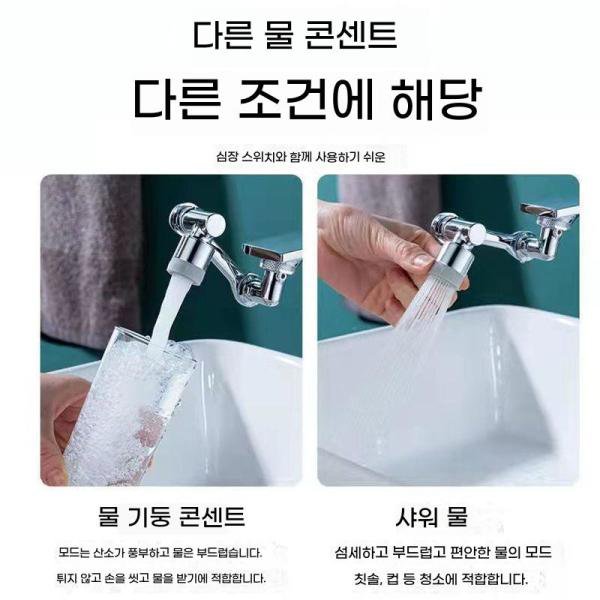 다른 물 콘센트

다른 조건에 해당

심장 스위치와 함께 사용하기 쉬운

물 기둥 콘센트

모드는 산소가 풍부하고 물은 부드럽습니다.

튀지 않고 손을 씻고 물을 받기에 적합합니다.

샤워 물

섬세하고 부드럽고 편안한 물의 모드

칫솔, 컵 등 청소에 적합합니다.