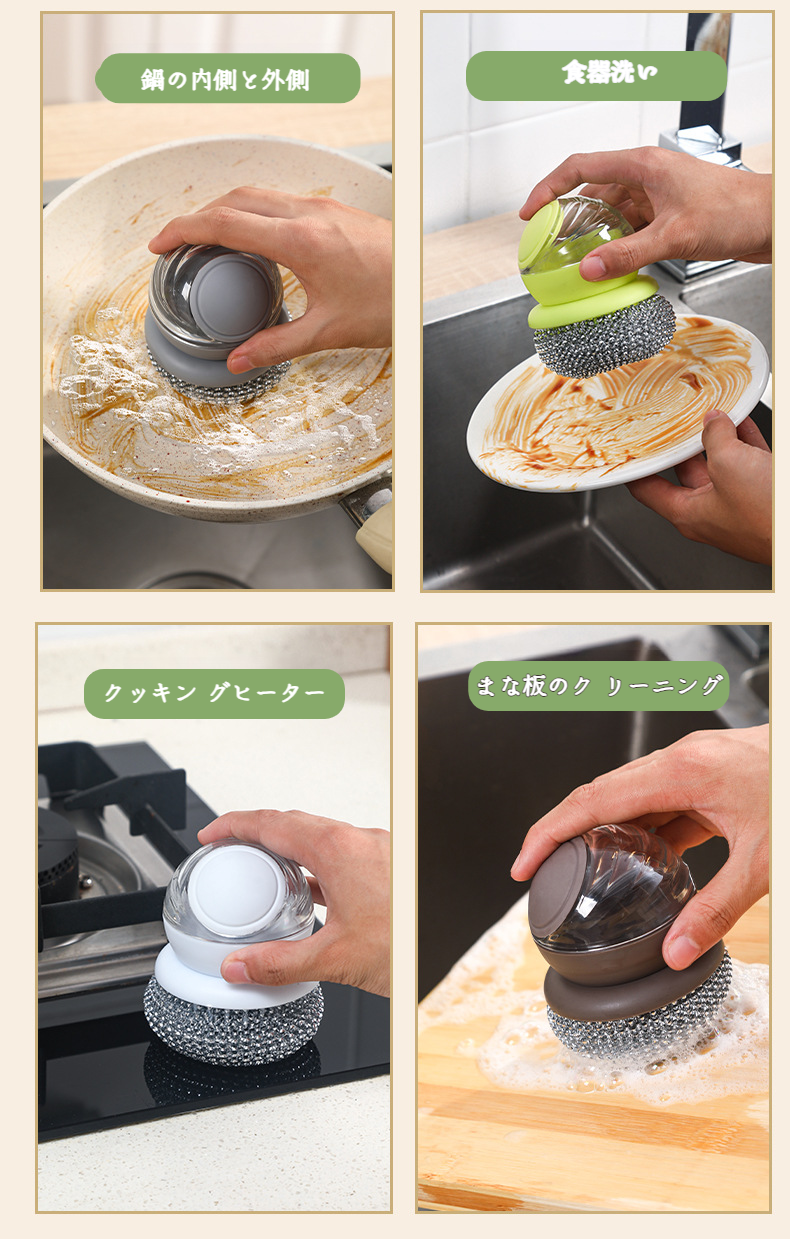 鍋の内側と外側

食器洗い

クッキン グヒーター

まな板のク リーニング