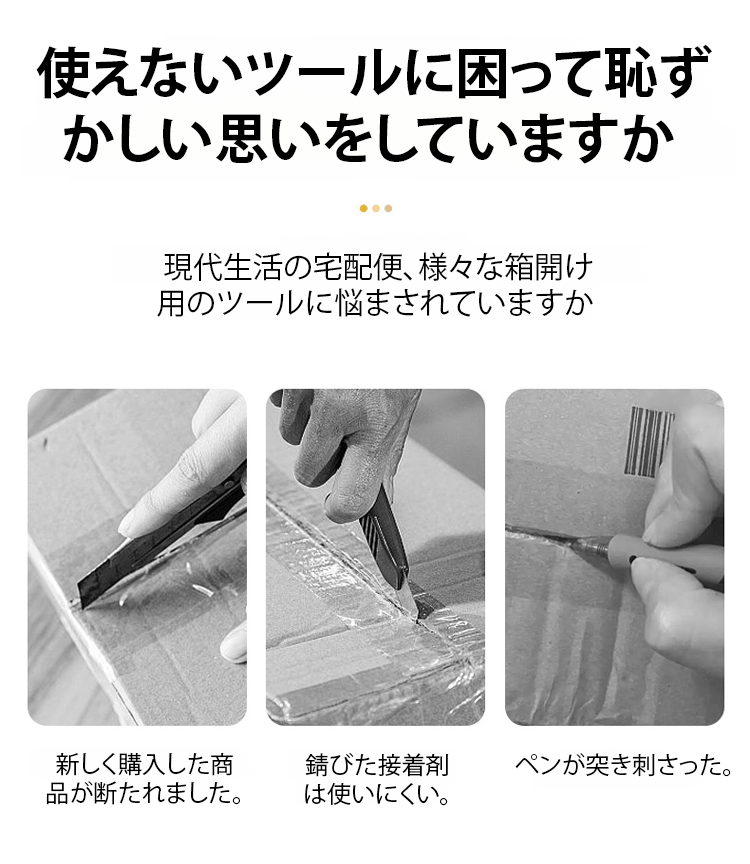 使えないツールに困って恥ずかしい思いをしていますか

現代生活の宅配便、様々な箱開け用のツールに悩まされていますか

新しく購入した商品が断たれました。

錆びた接着剤は使いにくい。

ペンが突き刺さった。