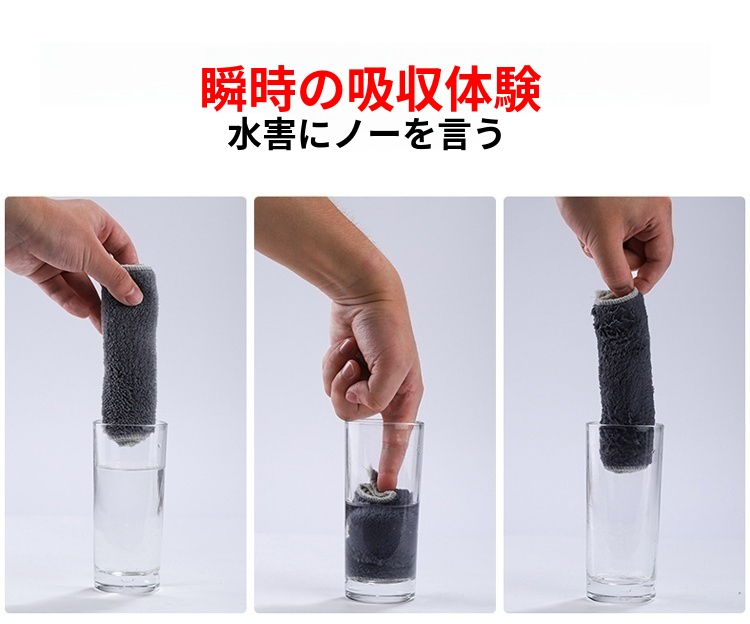 瞬時の吸収体験
水害にノーを言う