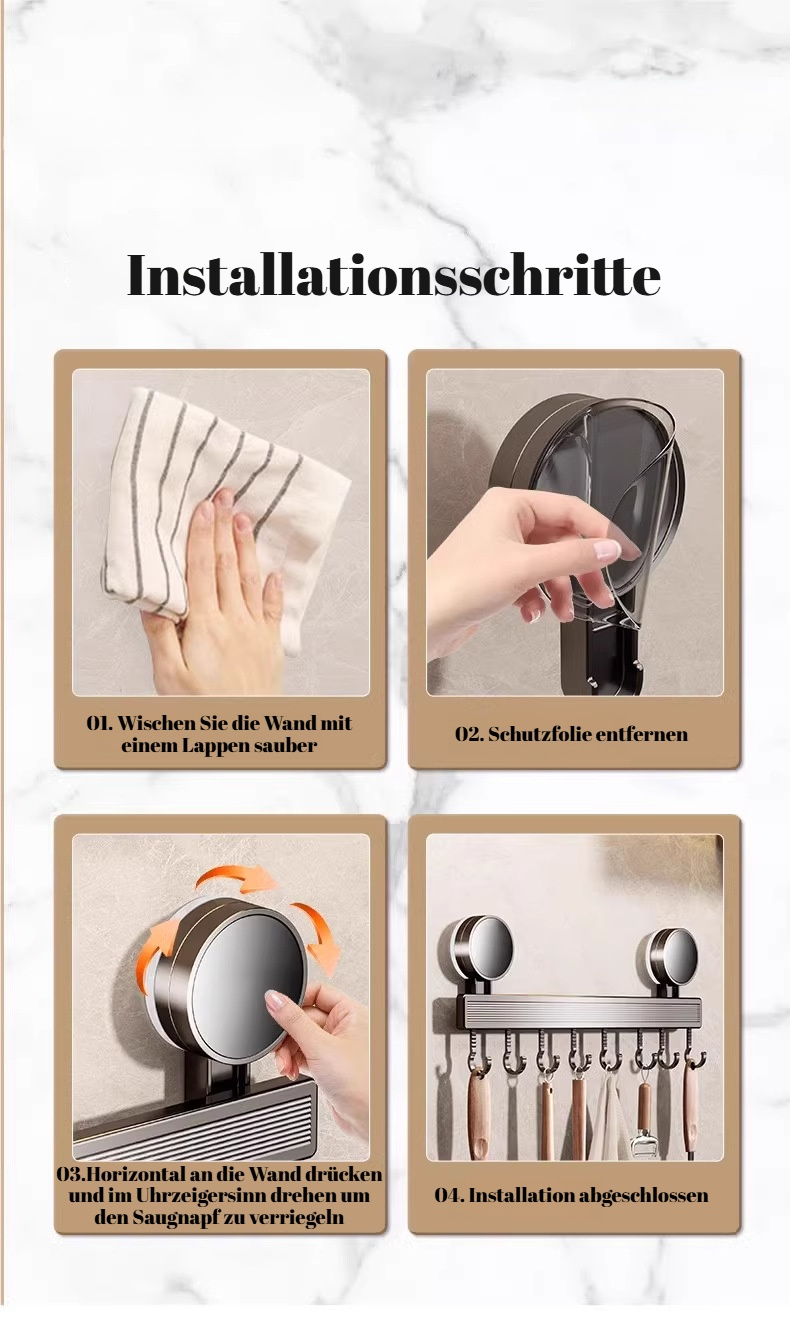 Installationsschritte

01. Wischen Sie die Wand mit einem Lappen sauber

02. Schutzfolie entfernen

03.Horizontal an die Wand drücken und im Uhrzeigersinn drehen um den Saugnapf zu verriegeln

04. Installation abgeschlossen