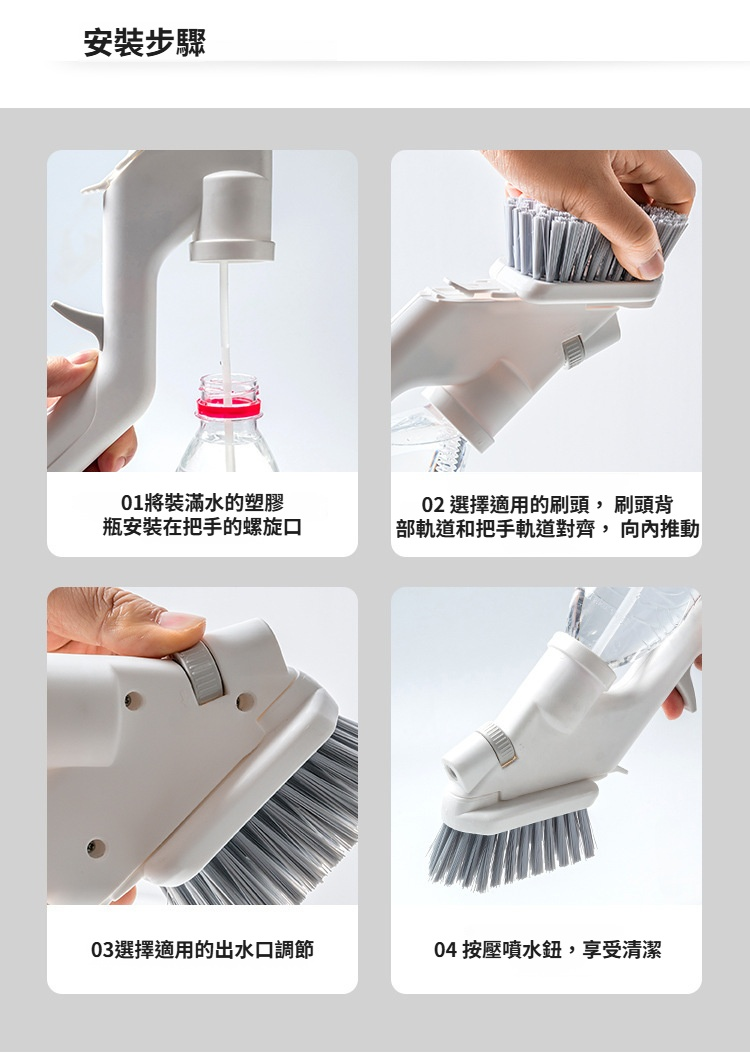 安裝步驟

01將裝滿水的塑膠瓶安裝在把手的螺旋口

02 選擇適用的刷頭， 刷頭背部軌道和把手軌道對齊， 向內推動

03選擇適用的出水口調節

04 按壓噴水鈕，享受清潔