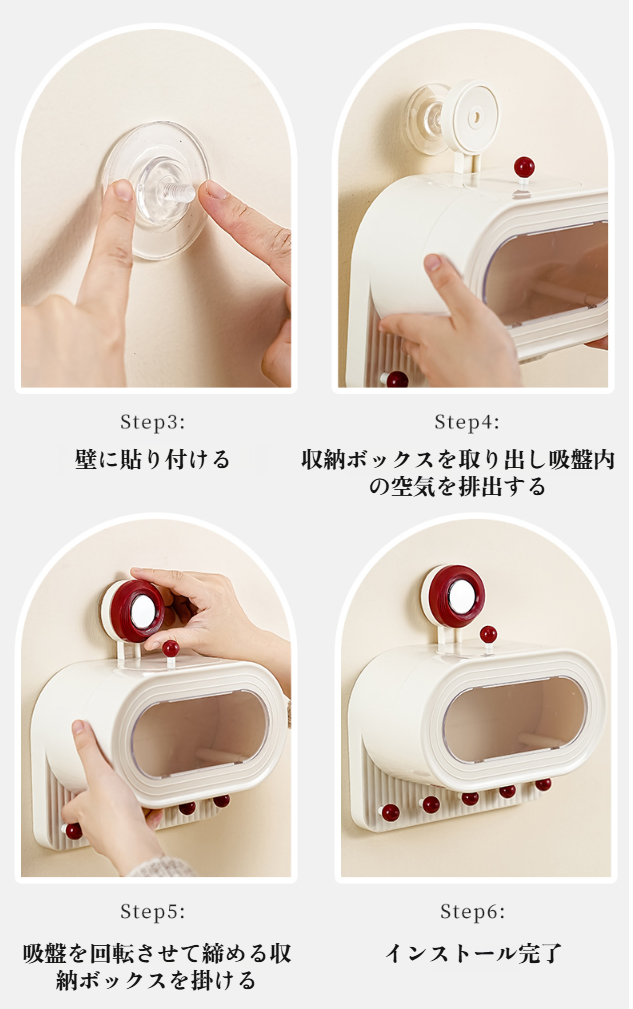 Step3:

壁に貼り付ける

Step4:

収納ボックスを取り出し吸盤内の空気を排出する

Step5:

吸盤を回転させて締める収納ボックスを掛ける

Step6:

インストール完了