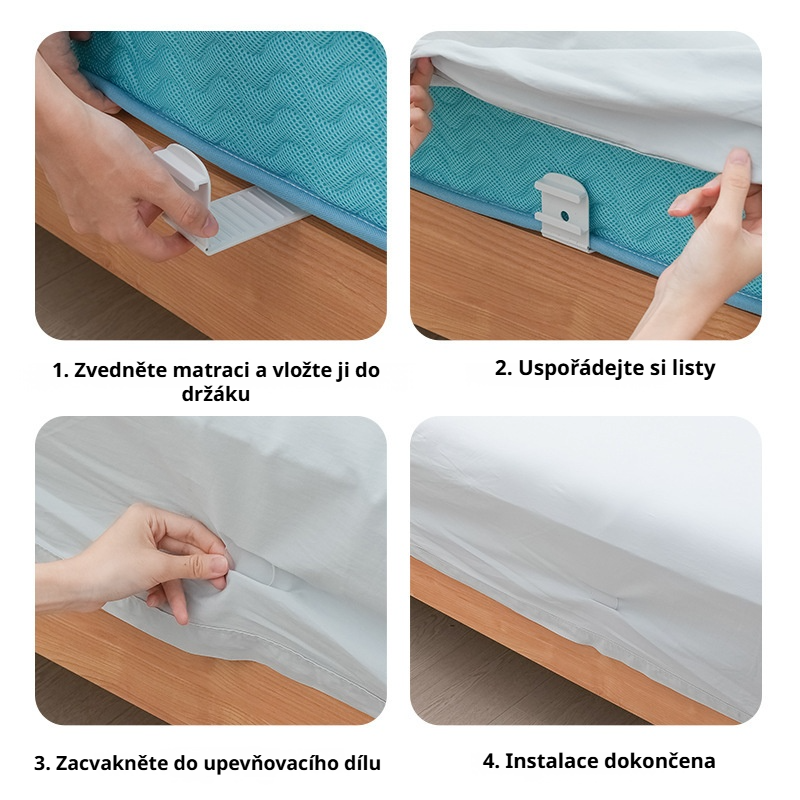 1. Zvedněte matraci a vložte ji do držáku

2. Uspořádejte si listy

3. Zacvakněte do upevňovacího dílu

4. Instalace dokončena