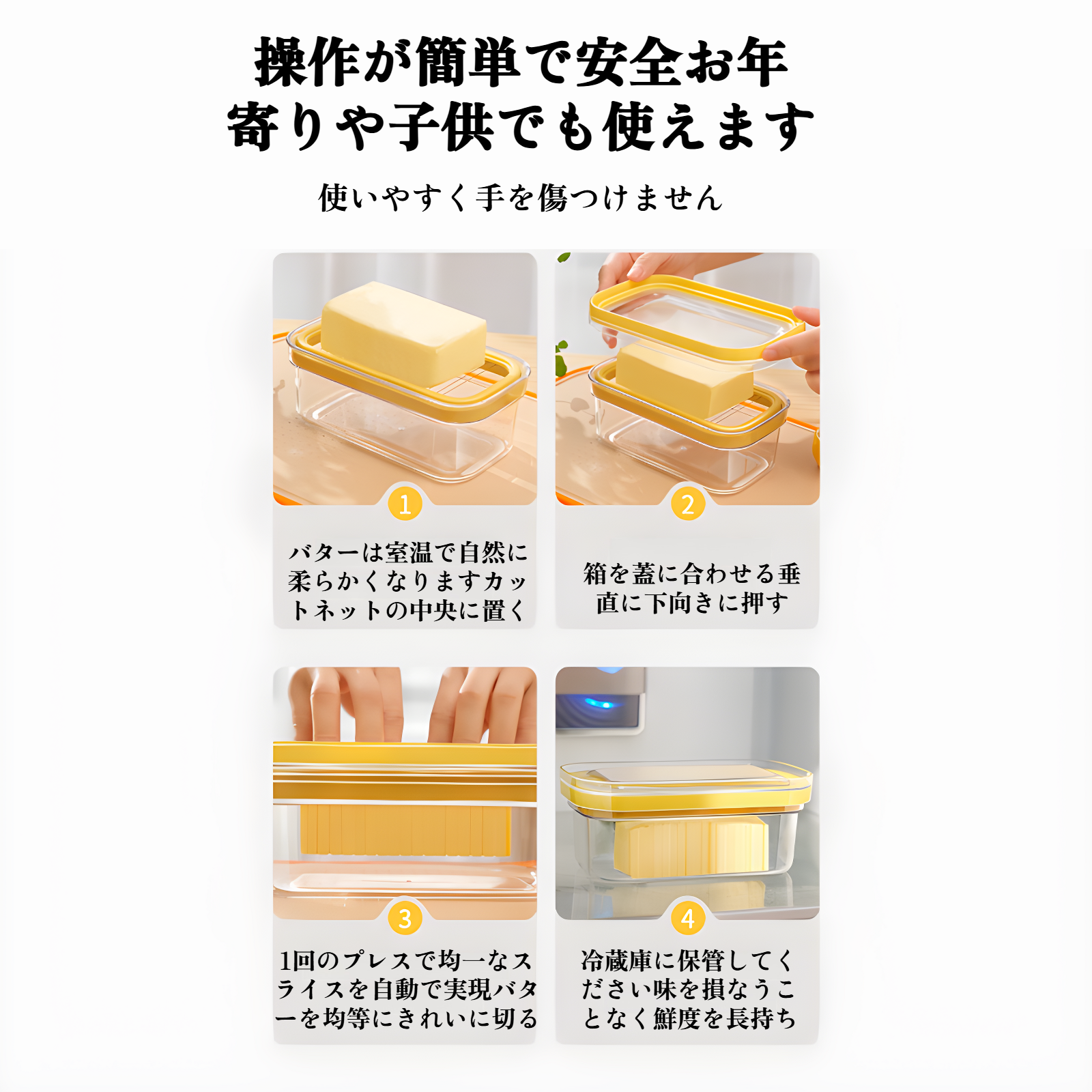 操作が簡単で安全お年寄りや子供でも使えます

使いやすく手を傷つけません

1

バターは室温で自然に柔らかくなりますカットネットの中央に置く

2

箱を蓋に合わせる垂直に下向きに押す

3

1回のプレスで均一なスライスを自動で実現バターを均等にきれいに切る

4

冷蔵庫に保管してください味を損なうことなく鮮度を長持ち