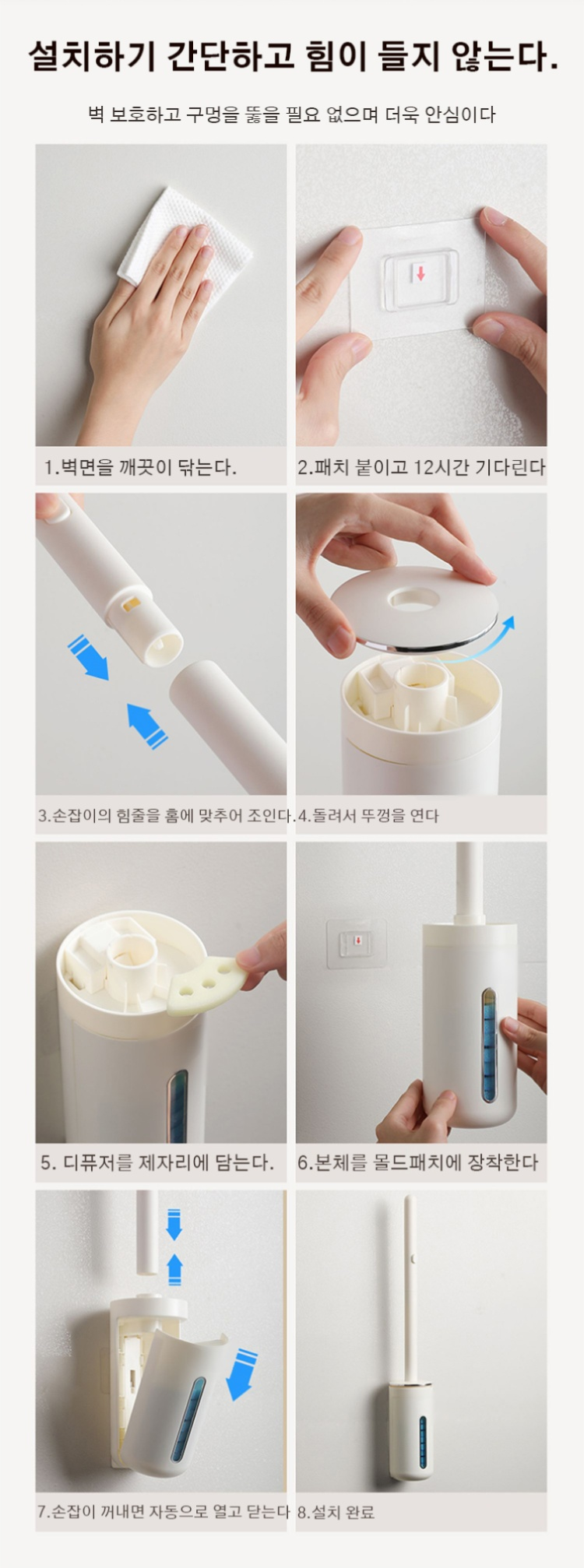 설치하기 간단하고 힘이 들지 않는다.

벽 보호하고 구멍을 뚫을 필요 없으며 더욱 안심이다

1.벽면을 깨끗이 닦는다.

2.패치 붙이고 12시간 기다린다

3.손잡이의 힘줄을 홈에 맞추어 조인다.

4.돌려서 뚜껑을 연다

5. 디퓨저를 제자리에 담는다.

6.본체를 몰드패치에 장착한다

7.손잡이 꺼내면 자동으로 열고 닫는다

8.설치 완료