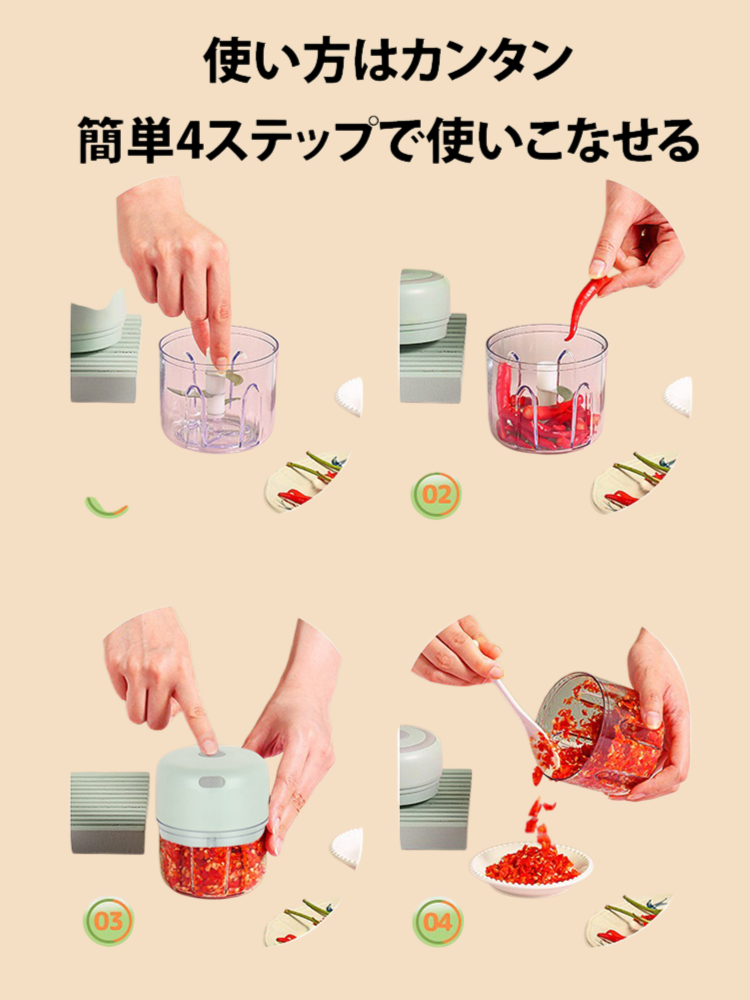 使い方はカンタン

簡単4ステップで使いこなせる

02

03

04