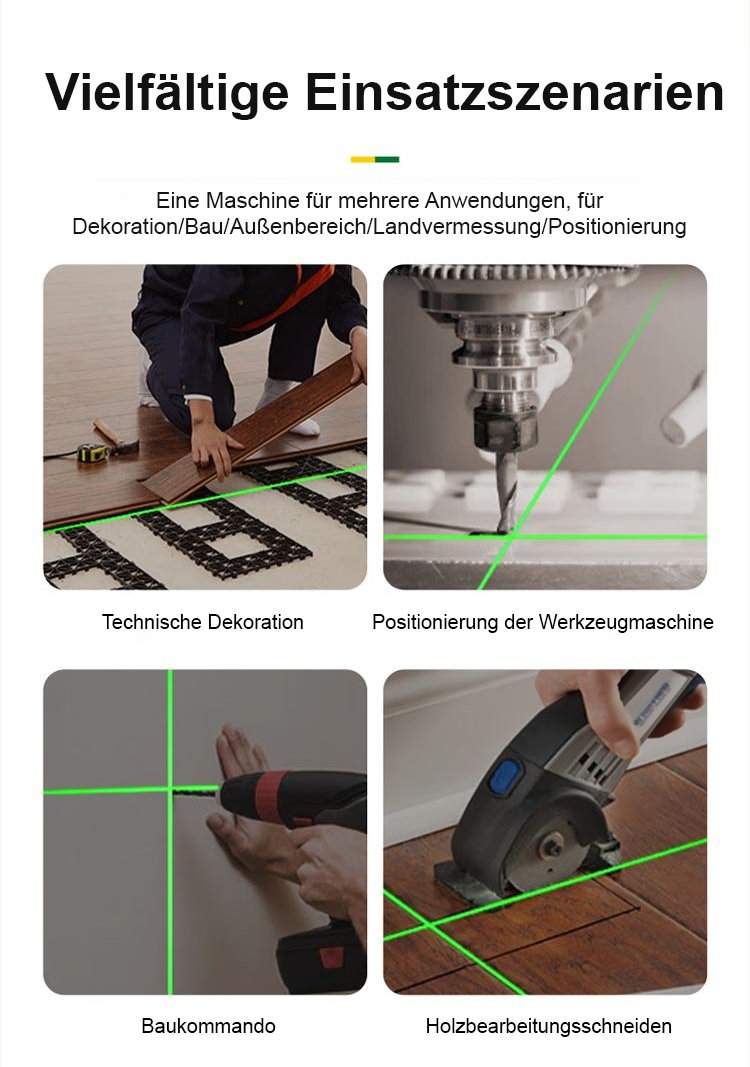 Vielfältige Einsatzszenarien

Eine Maschine für mehrere Anwendungen, für Dekoration/Bau/Außenbereich/Landvermessung/Positionierung

Technische Dekoration

Positionierung der Werkzeugmaschine

Baukommando

Holzbearbeitungsschneiden