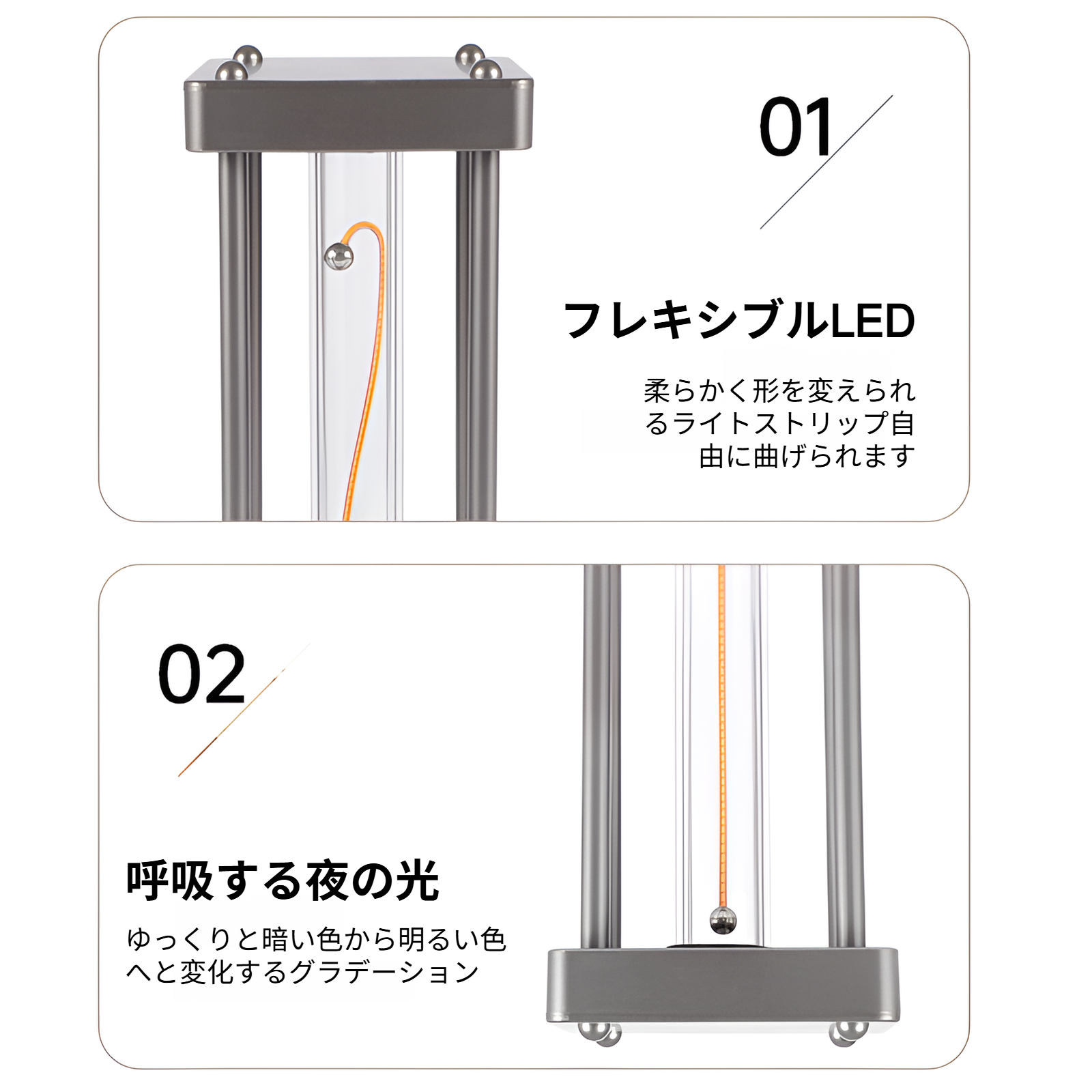 01

フレキシブルLED

柔らかく形を変えられるライトストリップ自由に曲げられます

02

呼吸する夜の光

ゆっくりと暗い色から明るい色へと変化するグラデーション