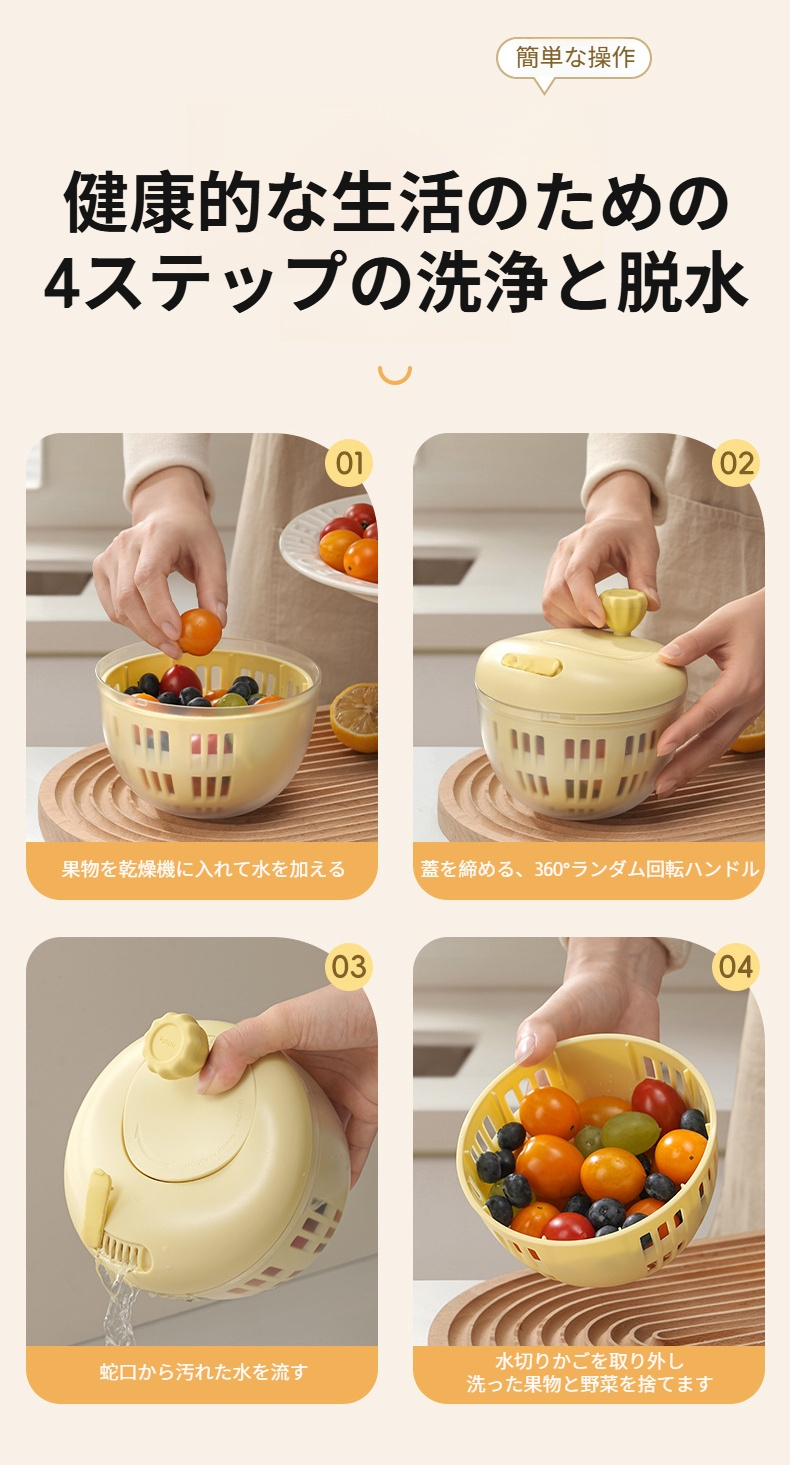 簡単な操作

健康的な生活のための
4ステップの洗浄と脱水

01

果物を乾燥機に入れて水を加える

02

蓋を締める、360°ランダム回転ハンドル

03

蛇口から汚れた水を流す

04

水切りかごを取り外し
洗った果物と野菜を捨てます