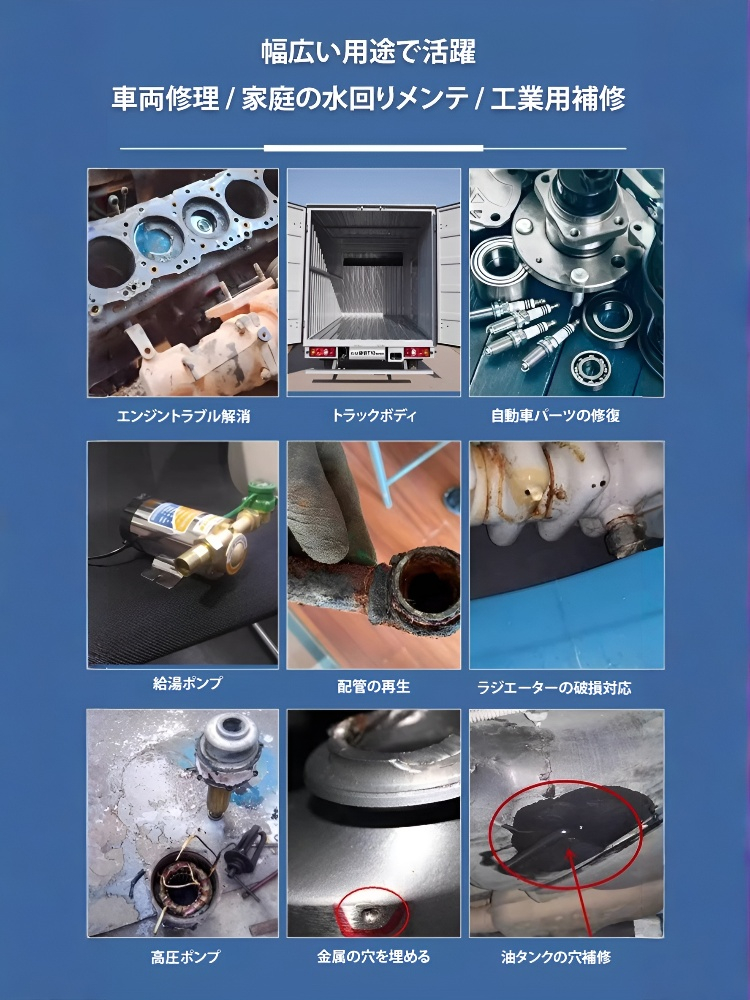 幅広い用途で活躍

車両修理 / 家庭の水回りメンテ / 工業用補修

エンジントラブル解消

トラックボディ

自動車パーツの修復

給湯ポンプ

配管の再生

ラジエーターの破損対応

高圧ポンプ

金属の穴を埋める

油タンクの穴補修