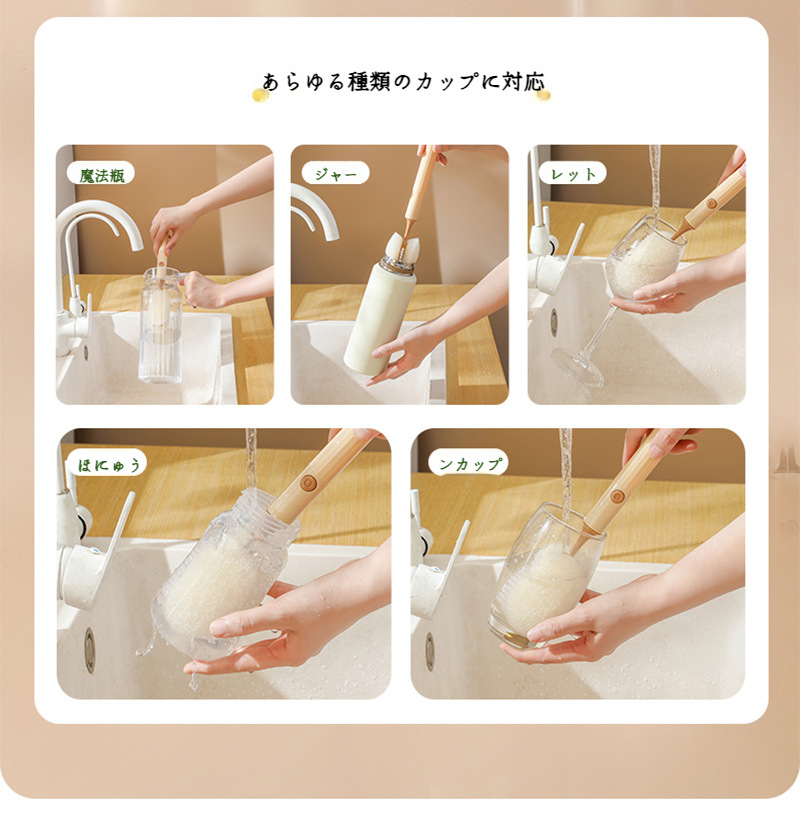 あらゆる種類のカップに対応

魔法瓶

ジャー

レット

ほにゅう

ンカップ