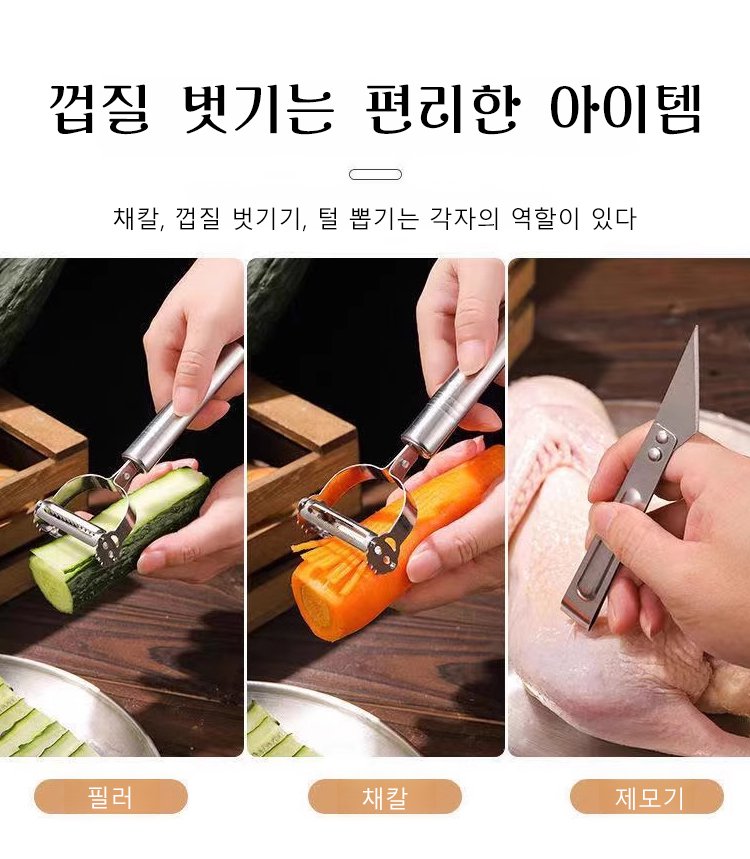 껍질 벗기는 편리한 아이템

채칼, 껍질 벗기기, 털 뽑기는 각자의 역할이 있다

필러

채칼

제모기