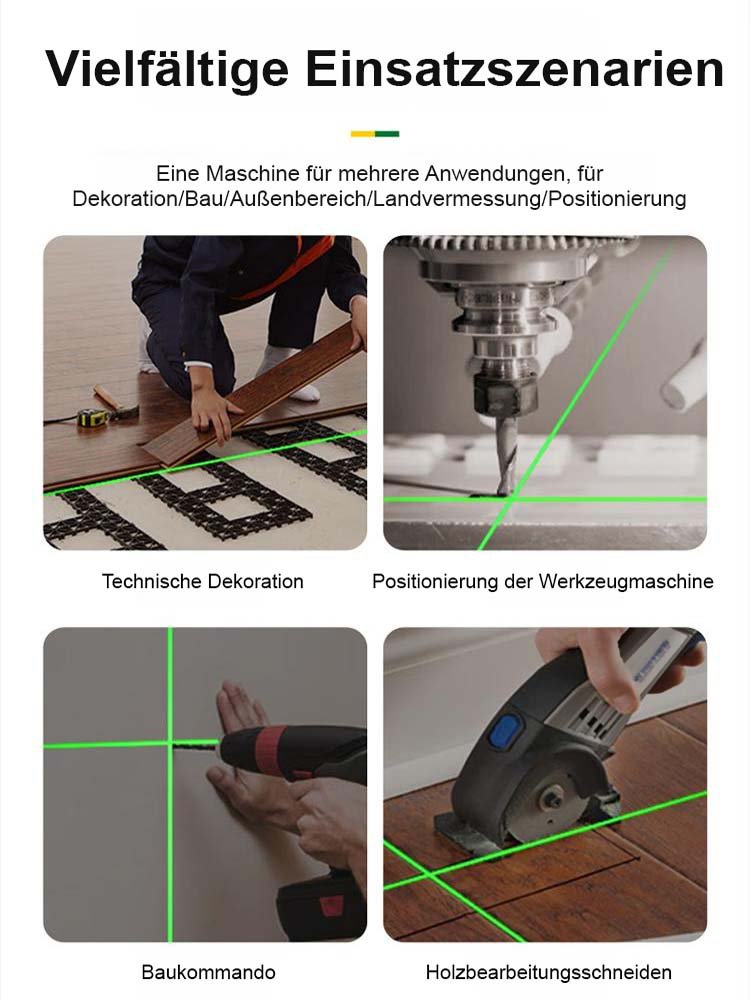 Vielfältige Einsatzszenarien

Eine Maschine für mehrere Anwendungen, für Dekoration/Bau/Außenbereich/Landvermessung/Positionierung

Technische Dekoration

Positionierung der Werkzeugmaschine

Baukommando

Holzbearbeitungsschneiden