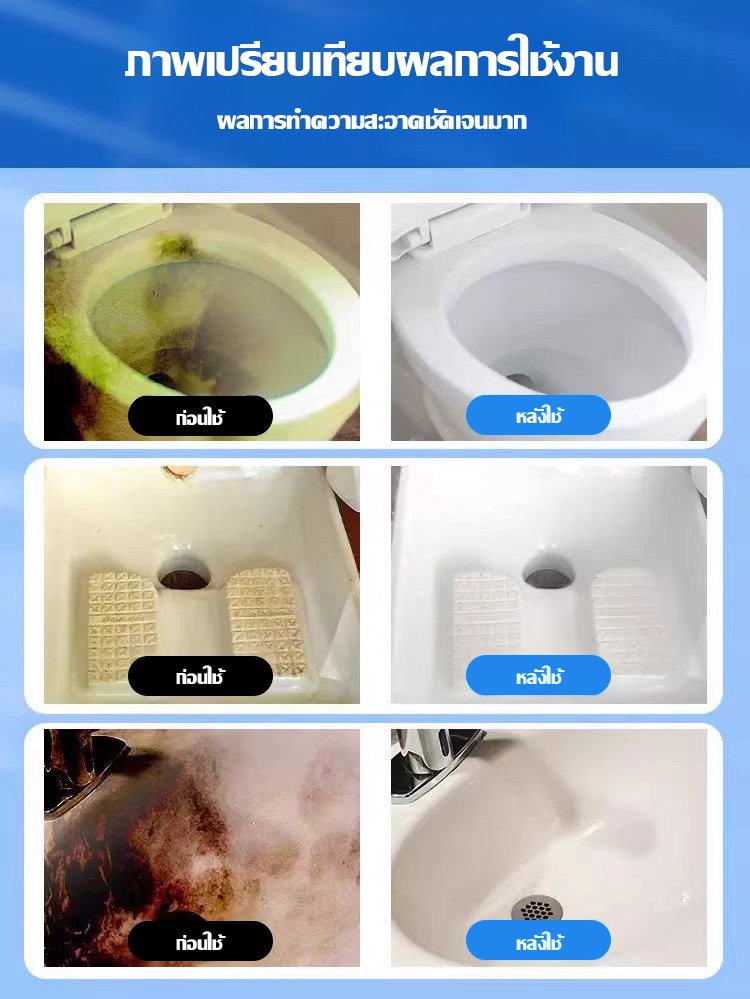 ภาพเปรียบเทียบผลการใช้งาน

ผลการทำความสะอาดชัดเจนมาก

ก่อนใช้

หลังใช้

ก่อนใช้

หลังใช้

ก่อนใช้

หลังใช้