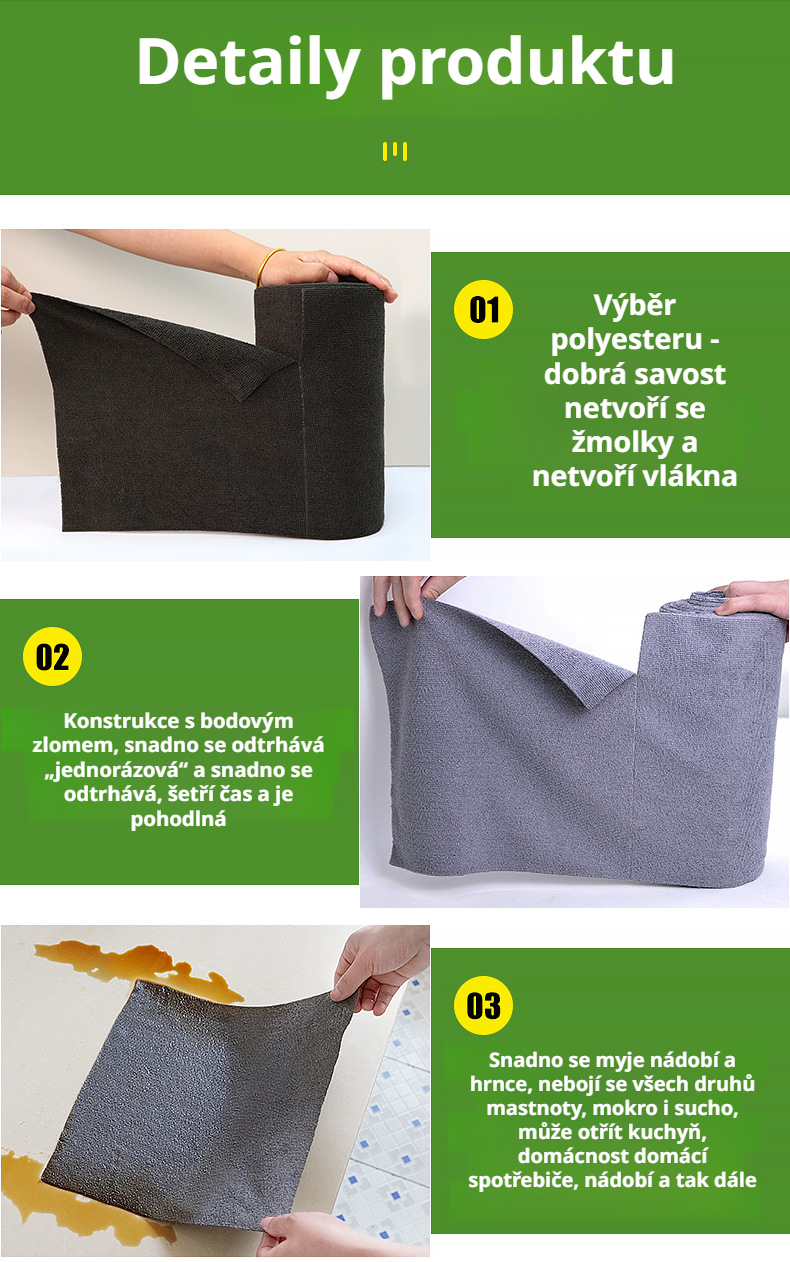 Detaily produktu

01

Výběr polyesteru - dobrá savost netvoří se žmolky a netvoří vlákna

02

Konstrukce s bodovým zlomem, snadno se odtrhává „jednorázová“ a snadno se odtrhává, šetří čas a je pohodlná

03

Snadno se myje nádobí a hrnce, nebojí se všech druhů mastnoty, mokro i sucho, může otřít kuchyň, domácnost domácí spotřebiče, nádobí a tak dále