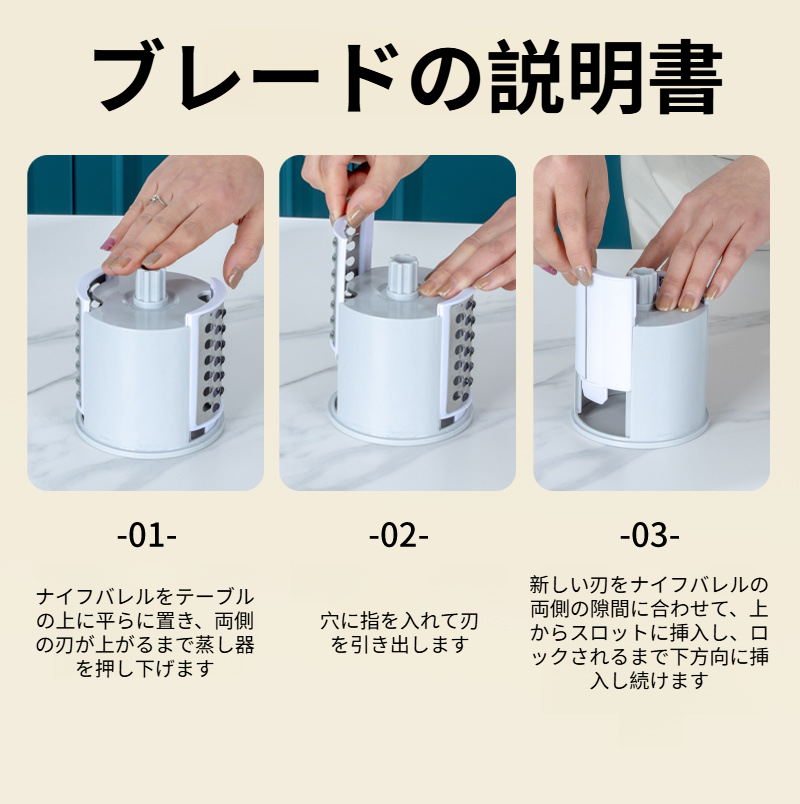 ブレードの説明書

-01-

ナイフバレルをテーブルの上に平らに置き、両側の刃が上がるまで蒸し器を押し下げます

-02-

穴に指を入れて刃を引き出します

-03-

新しい刃をナイフバレルの両側の隙間に合わせて、上からスロットに挿入し、ロックされるまで下方向に挿入し続けます