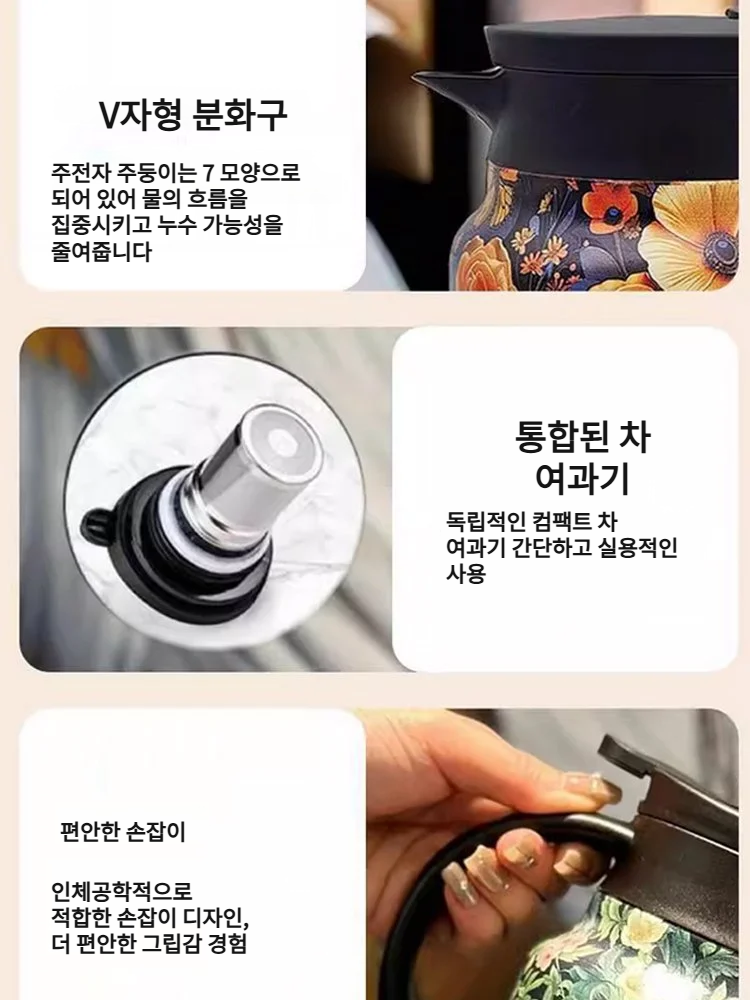 V자형 분화구

주전자 주둥이는 7 모양으로 되어 있어 물의 흐름을 집중시키고 누수 가능성을 줄여줍니다

통합된 차 여과기

독립적인 컴팩트 차 여과기 간단하고 실용적인 사용

편안한 손잡이

인체공학적으로 적합한 손잡이 디자인, 더 편안한 그립감 경험