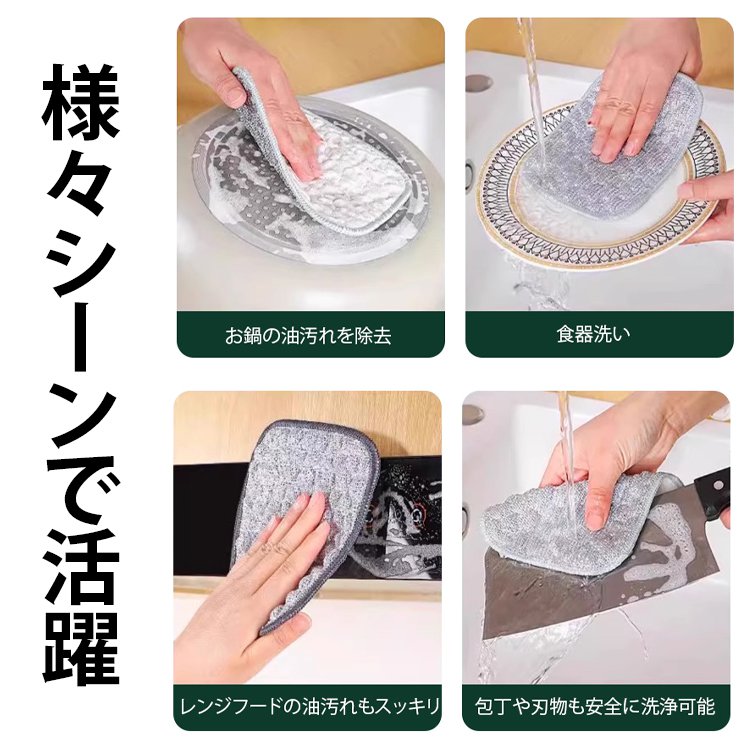 様々シーンで活躍

お鍋の油汚れを除去

食器洗い

レンジフードの油汚れもスッキリ

包丁や刃物も安全に洗浄可能