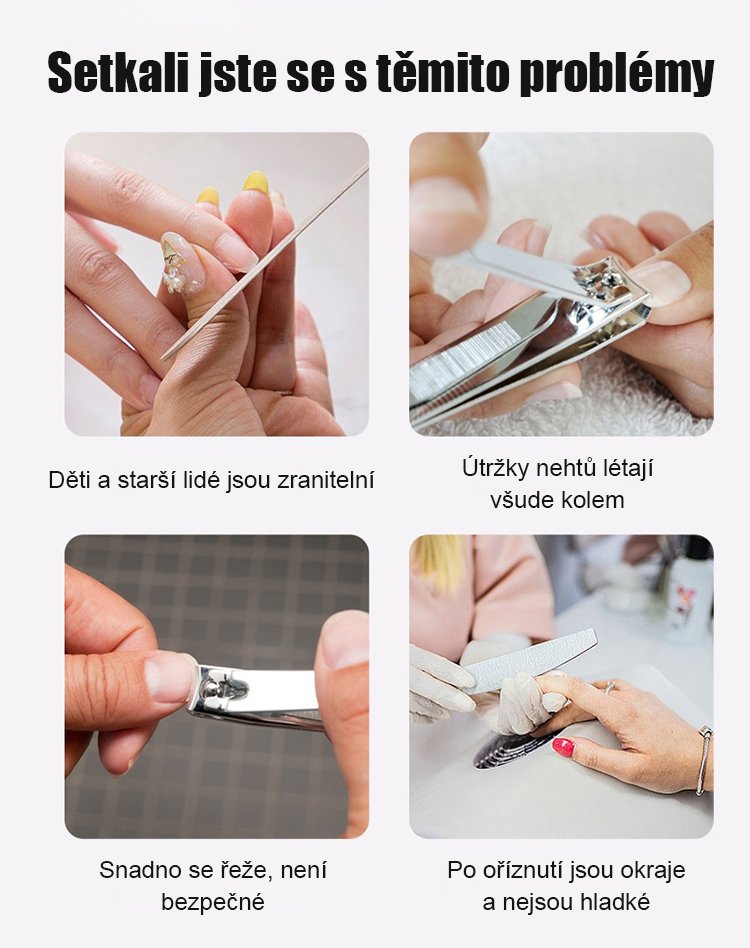 Setkali jste se s těmito problémy

Děti a starší lidé jsou zranitelní

Útržky nehtů létají všude kolem

Snadno se řeže, není bezpečné

Po oříznutí jsou okraje a nejsou hladké