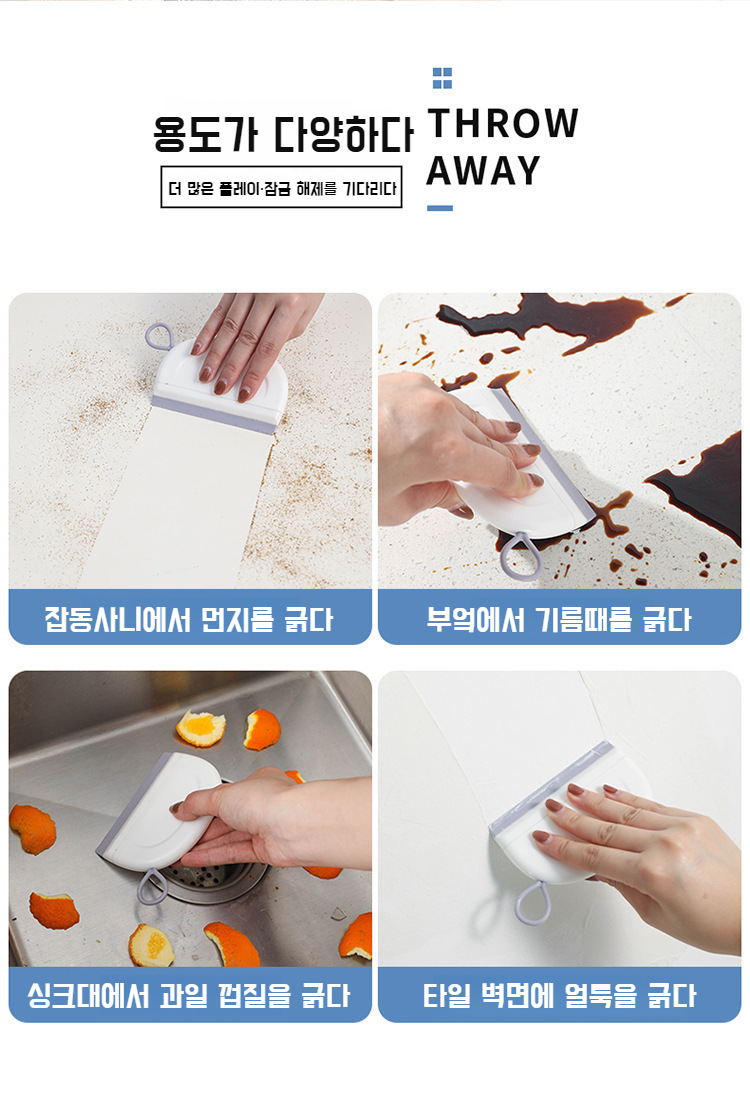 용도가 다양하다

더 많은 플레이·잠금 해제를 기다리다

THROW AWAY

잡동사니에서 먼지를 긁다

부엌에서 기름때를 긁다

싱크대에서 과일 껍질을 긁다

타일 벽면에 얼룩을 긁다