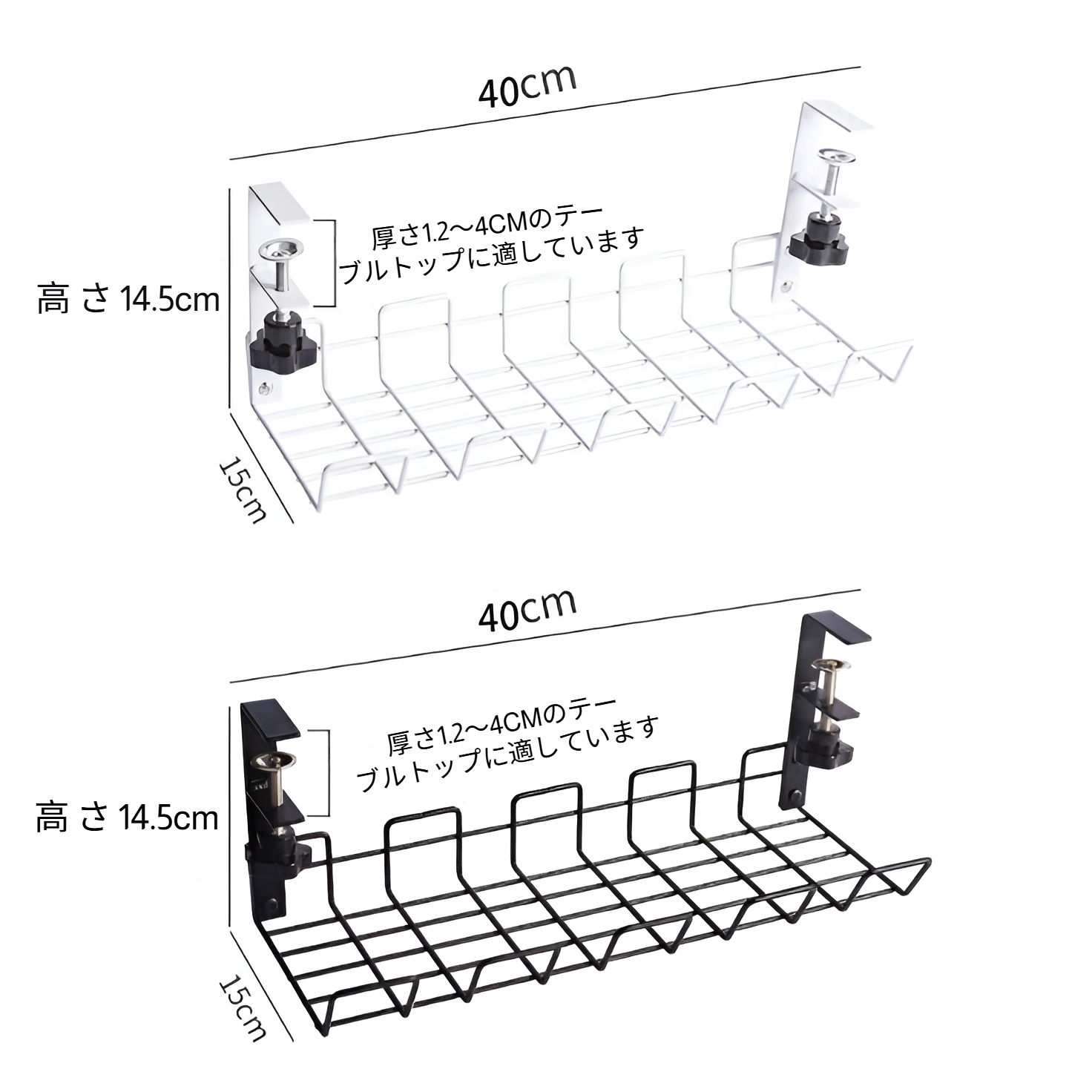 40cm

厚さ1.2～4CMのテーブルトップに適しています

高さ 14.5cm

15cm

40cm

厚さ1.2～4CMのテーブルトップに適しています

高さ 14.5cm

15cm