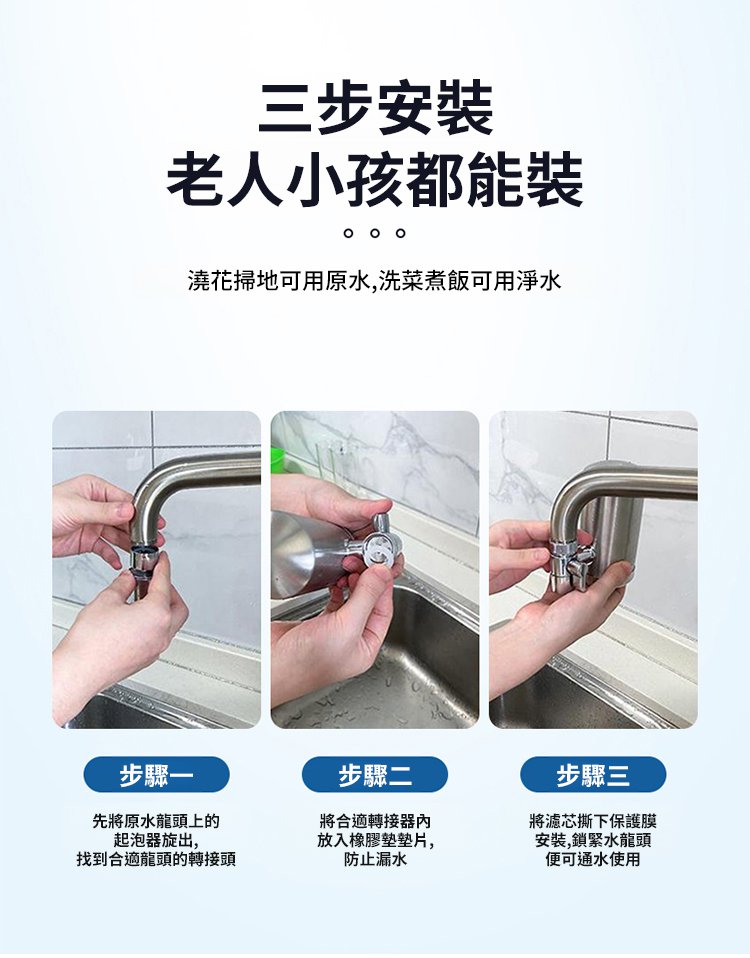 三步安裝
老人小孩都能裝

澆花掃地可用原水,洗菜煮飯可用淨水

步驟一

先將原水龍頭上的起泡器旋出,找到合適龍頭的轉接頭

步驟二

將合適轉接器內放入橡膠墊墊片,防止漏水

步驟三

將濾芯撕下保護膜安裝,鎖緊水龍頭便可通水使用