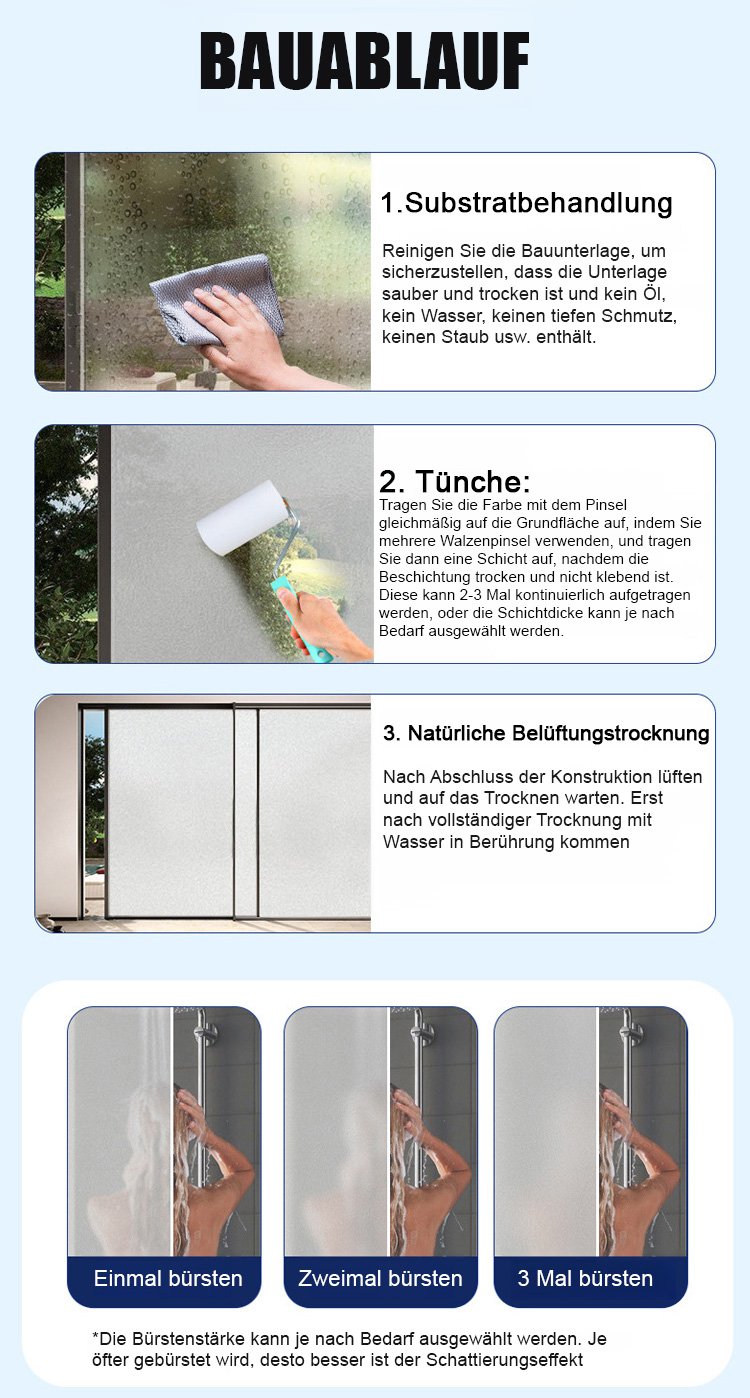 BAUABLAUF

1.Substratbehandlung

Reinigen Sie die Bauunterlage, um sicherzustellen, dass die Unterlage sauber und trocken ist und kein Öl, kein Wasser, keinen tiefen Schmutz, keinen Staub usw. enthält.

2. Tünche:

Tragen Sie die Farbe mit dem Pinsel gleichmäßig auf die Grundfläche auf, indem Sie mehrere Walzenpinsel verwenden, und tragen Sie dann eine Schicht auf, nachdem die Beschichtung trocken und nicht klebend ist. Diese kann 2-3 Mal kontinuierlich aufgetragen werden, oder die Schichtdicke kann je nach Bedarf ausgewählt werden.

3. Natürliche Belüftungstrocknung

Nach Abschluss der Konstruktion lüften und auf das Trocknen warten. Erst nach vollständiger Trocknung mit Wasser in Berührung kommen

Einmal bürsten

Zweimal bürsten

3 Mal bürsten

*Die Bürstenstärke kann je nach Bedarf ausgewählt werden. Je öfter gebürstet wird, desto besser ist der Schattierungseffekt