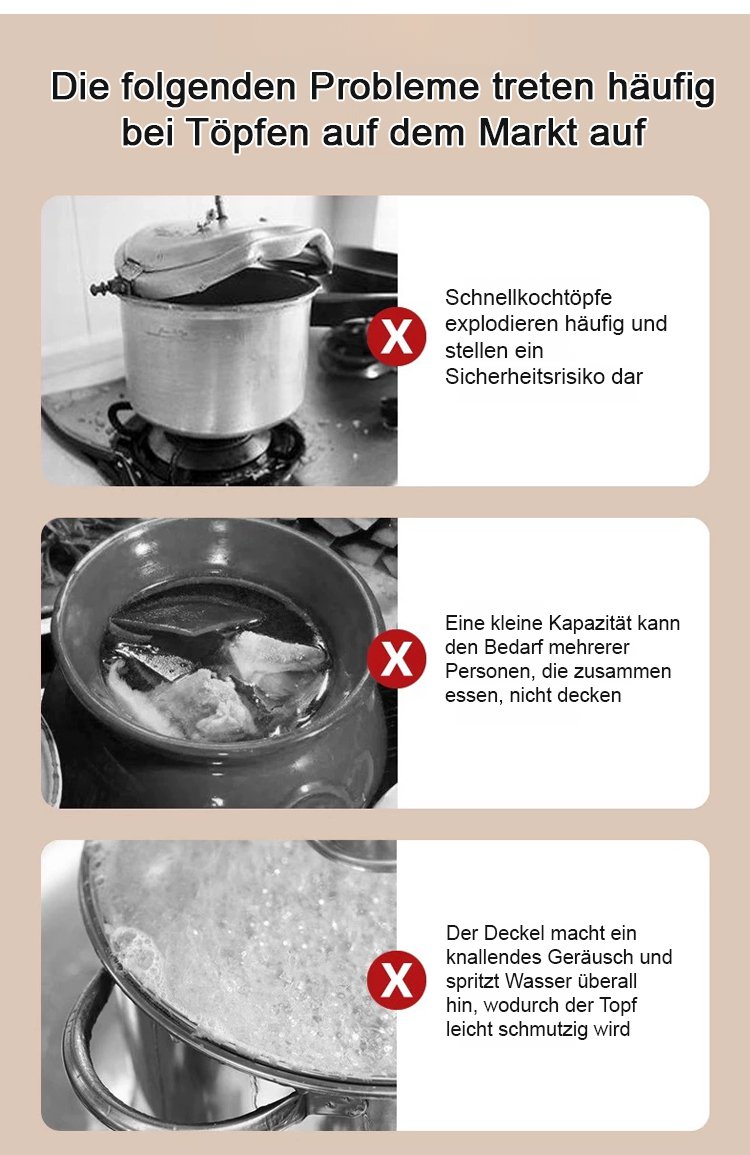 Die folgenden Probleme treten häufig bei Töpfen auf dem Markt auf

X

Schnellkochtöpfe explodieren häufig und stellen ein Sicherheitsrisiko dar

X

Eine kleine Kapazität kann den Bedarf mehrerer Personen, die zusammen essen, nicht decken

X

Der Deckel macht ein knallendes Geräusch und spritzt Wasser überall hin, wodurch der Topf leicht schmutzig wird