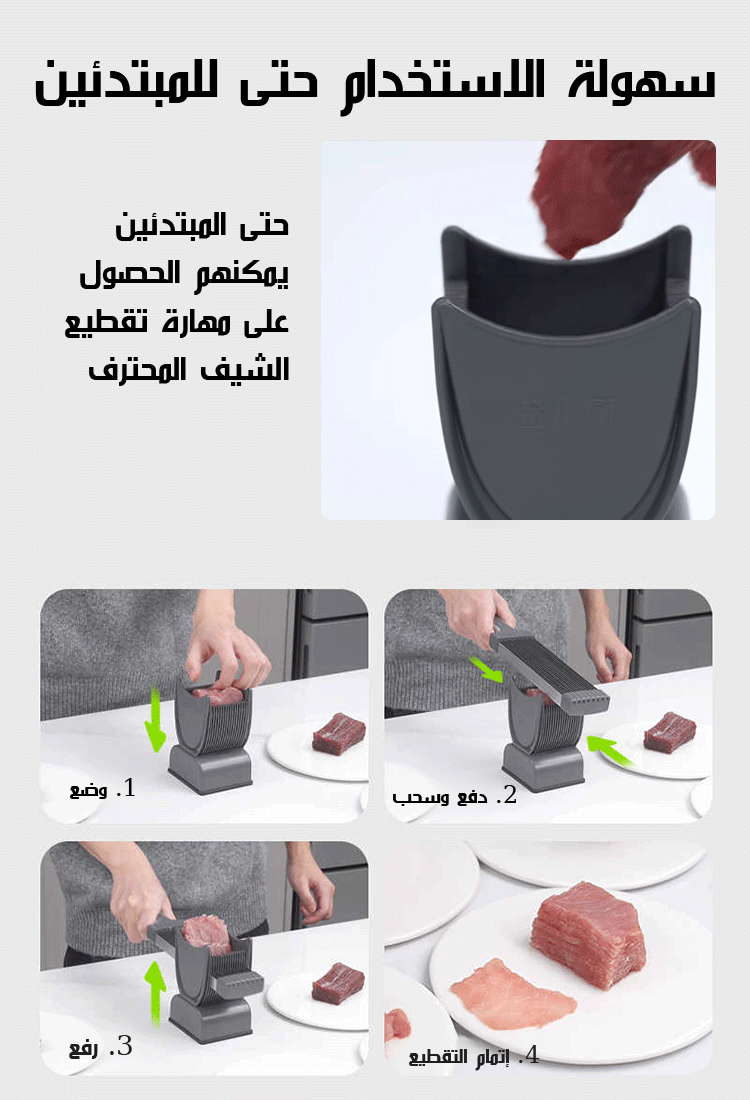 سهولة الاستخدام حتى للمبتدئين

حتى المبتدئين يمكنهم الحصول على مهارة تقطيع الشيف المحترف

1. وضع

2. دفع وسحب

3. رفع

4. إتمام التقطيع