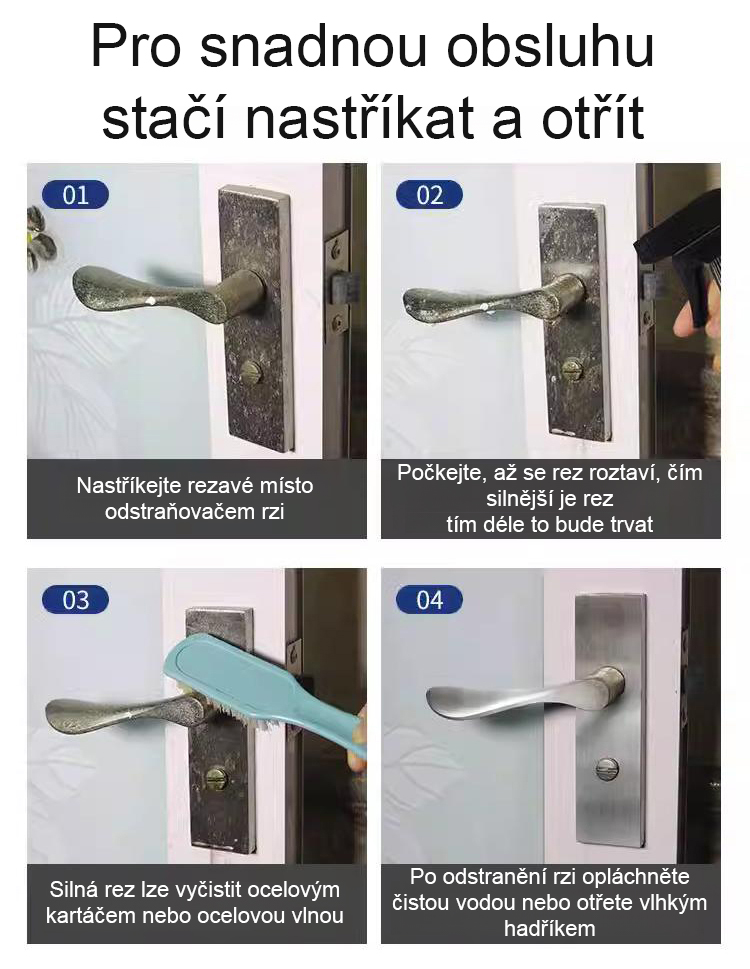 Pro snadnou obsluhu stačí nastříkat a otřít

01

Nastříkejte rezavé místo odstraňovačem rzi

02

Počkejte, až se rez roztaví, čím silnější je rez tím déle to bude trvat

03

Silná rez lze vyčistit ocelovým kartáčem nebo ocelovou vlnou

04

Po odstranění rzi opláchněte čistou vodou nebo otřete vlhkým hadříkem