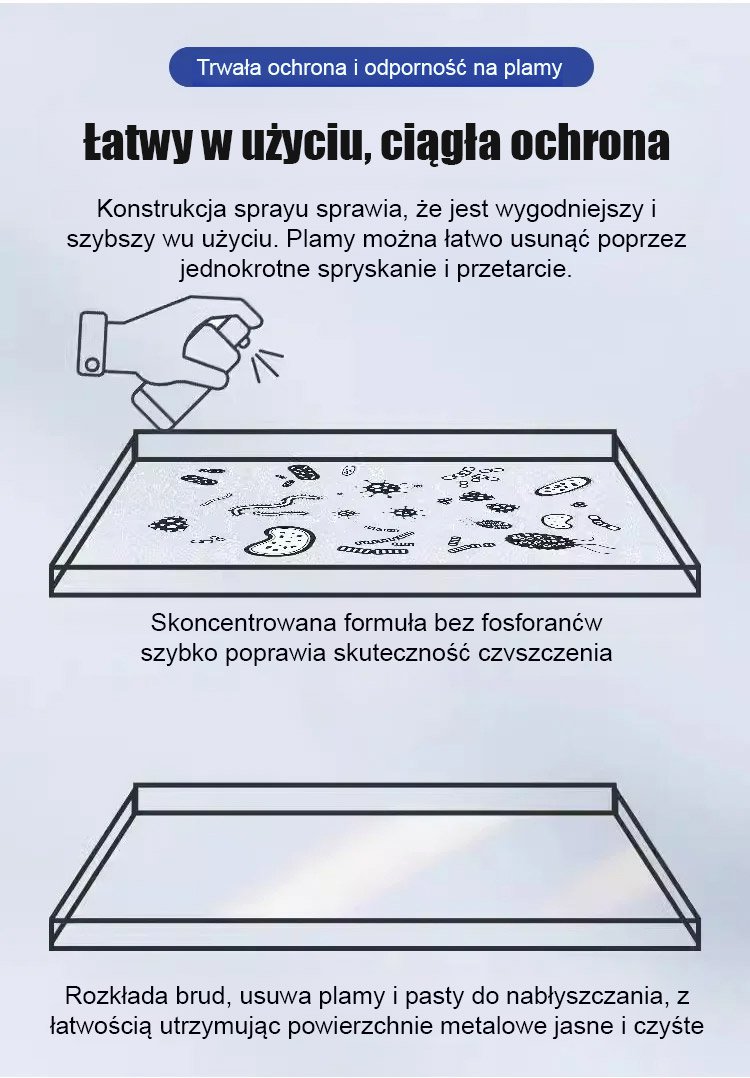 Trwała ochrona i odporność na plamy

Łatwy w użyciu, ciągła ochrona

Konstrukcja sprayu sprawia, że jest wygodniejszy i szybszy wu użyciu. Plamy można łatwo usunąć poprzez jednokrotne spryskanie i przetarcie.

Skoncentrowana formuła bez fosforanćw szybko poprawia skuteczność czvszczenia

Rozkłada brud, usuwa plamy i pasty do nabłyszczania, z łatwością utrzymując powierzchnie metalowe jasne i czyśte