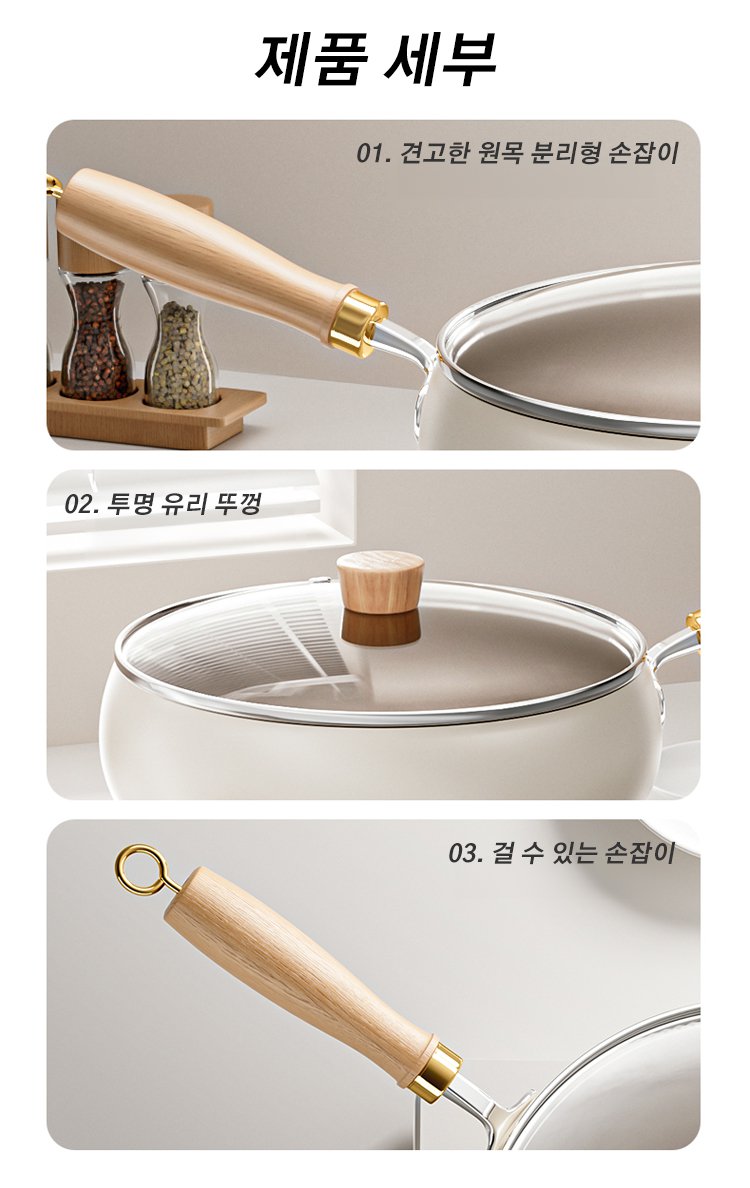 제품 세부

01. 견고한 원목 분리형 손잡이

02. 투명 유리 뚜껑

03. 걸 수 있는 손잡이