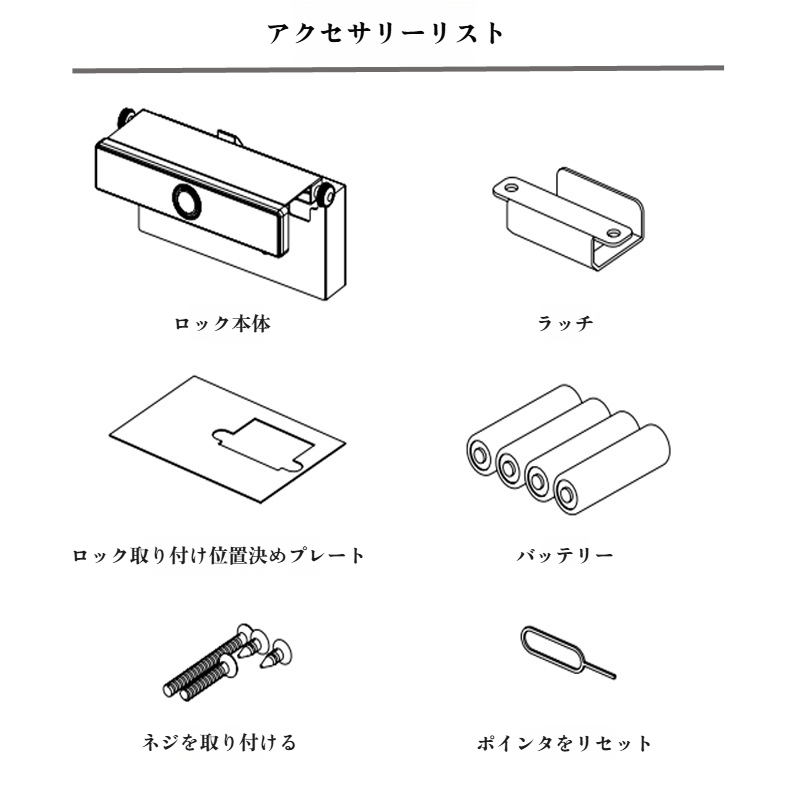 アクセサリーリスト

ロック本体

ラッチ

ロック取り付け位置決めプレート

バッテリー

ネジを取り付ける

ポインタをリセット