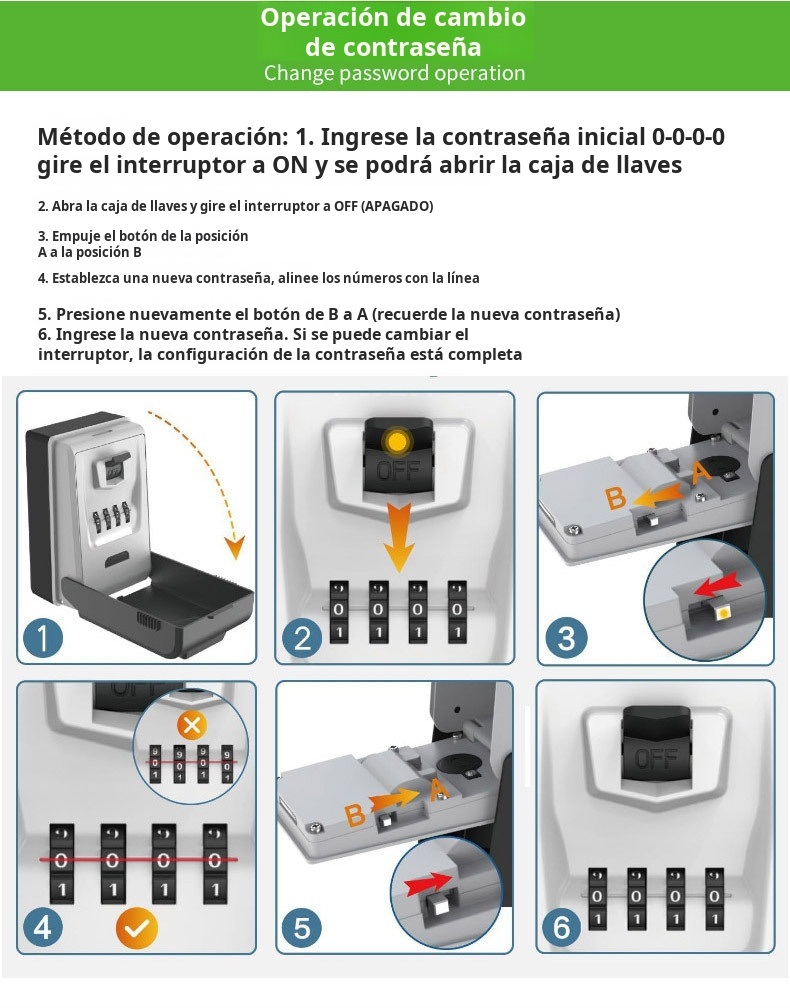 Operación de cambio de contraseña
Change password operation

Método de operación: 1. Ingrese la contraseña inicial 0-0-0-0 gire el interruptor a ON y se podrá abrir la caja de llaves

2. Abra la caja de llaves y gire el interruptor a OFF (APAGADO)

3. Empuje el botón de la posición A a la posición B

4. Establezca una nueva contraseña, alinee los números con la línea

5. Presione nuevamente el botón de B a A (recuerde la nueva contraseña)
6. Ingrese la nueva contraseña. Si se puede cambiar el interruptor, la configuración de la contraseña está completa

1

OFF
0 0 0 0
1 1 1 1
2

B A
3

9 9 9 9
0 0 0 0
1 1 1 1
0 0 0 0
1 1 1 1
4

B A
5

OFF
0 0 0 0
1 1 1 1
6